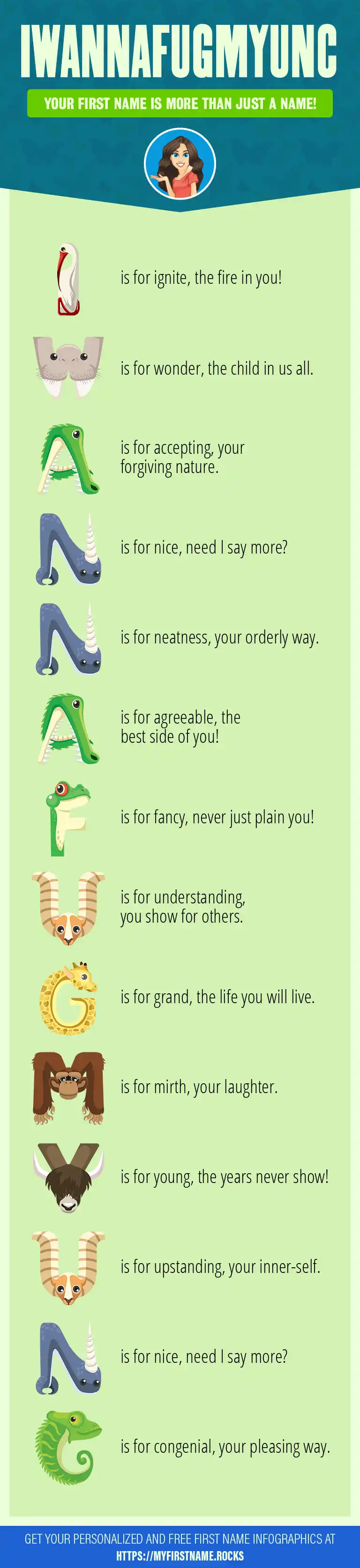 IWANNAFUGMYUNC

YOUR FIRST NAME IS MORE THAN JUST A NAME!

I is for ignite, the fire in you!

W is for wonder, the child in us all.

A is for accepting, your forgiving nature.

N is for nice, need I say more?

N is for neatness, your orderly way.

A is for agreeable, the best side of you!

F is for fancy, never just plain you!

U is for understanding, you show for others.

G is for grand, the life you will live.

M is for mirth, your laughter.

Y is for young, the years never show!

U is for upstanding, your inner-self.

N is for nice, need I say more?

C is for congenial, your pleasing way.

GET YOUR PERSONALIZED AND FREE FIRST NAME INFOGRAPHICS AT HTTPS://MYFIRSTNAME.ROCKS