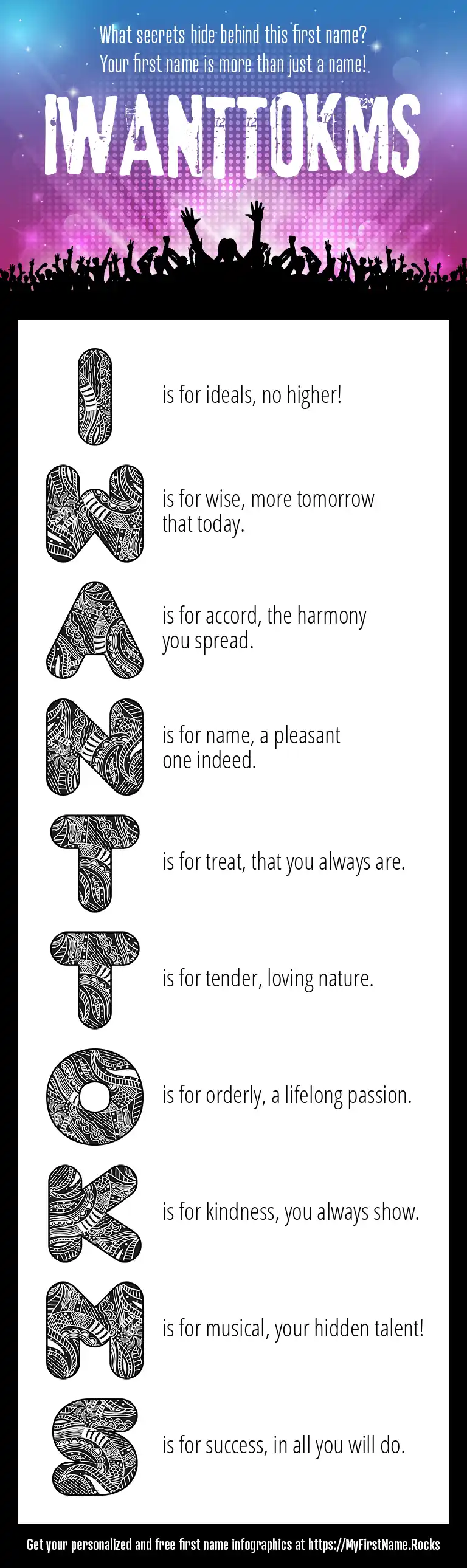 What secrets hide behind this first name?
Your first name is more than just a name!

IWANTTOKMS

I is for ideals, no higher!

W is for wise, more tomorrow that today.

A is for accord, the harmony you spread.

N is for name, a pleasant one indeed.

T is for treat, that you always are.

T is for tender, loving nature.

O is for orderly, a lifelong passion.

K is for kindness, you always show.

M is for musical, your hidden talent!

S is for success, in all you will do.

Get your personalized and free first name infographics at https://MyFirstName.Rocks