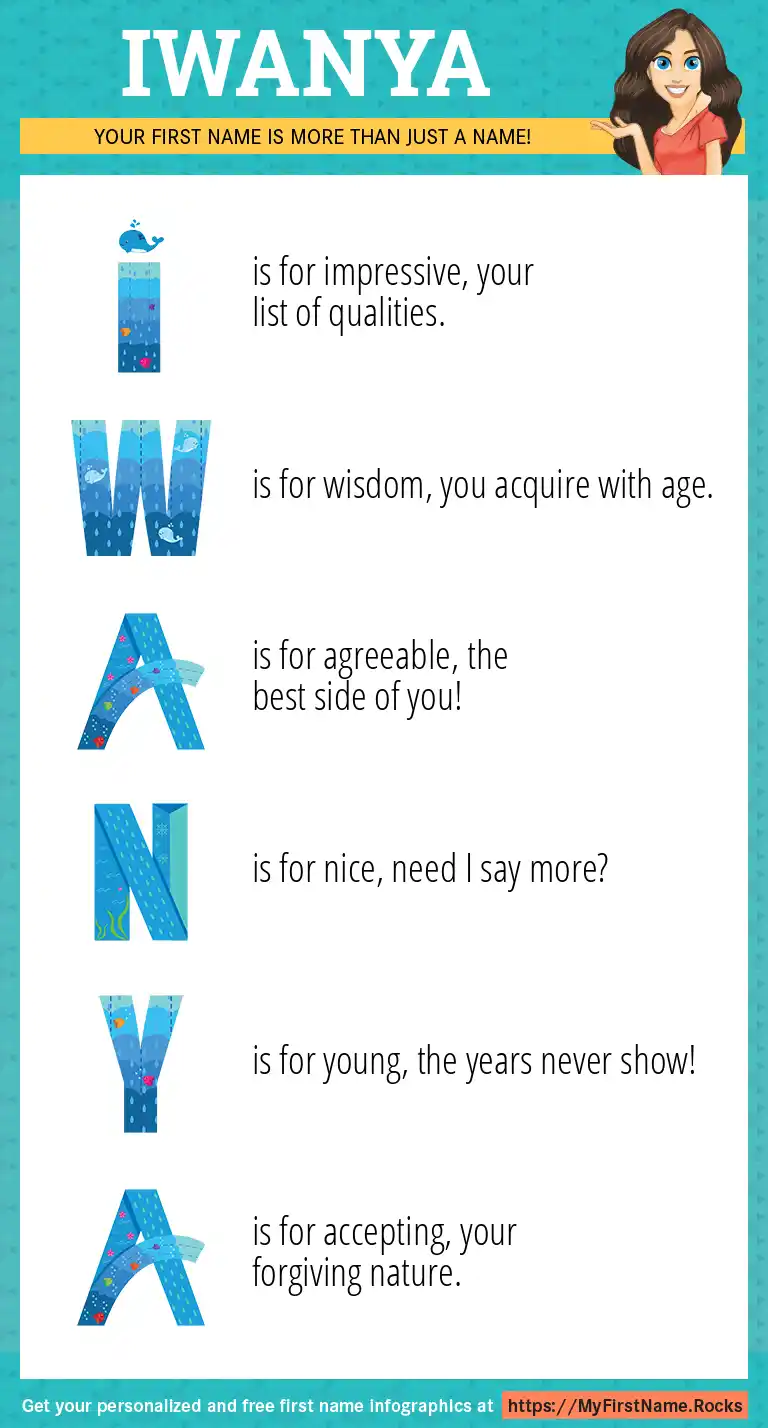 IWANYA

YOUR FIRST NAME IS MORE THAN JUST A NAME!

I is for impressive, your list of qualities.

W is for wisdom, you acquire with age.

A is for agreeable, the best side of you!

N is for nice, need I say more?

Y is for young, the years never show!

A is for accepting, your forgiving nature.

Get your personalized and free first name infographics at https://MyFirstName.Rocks