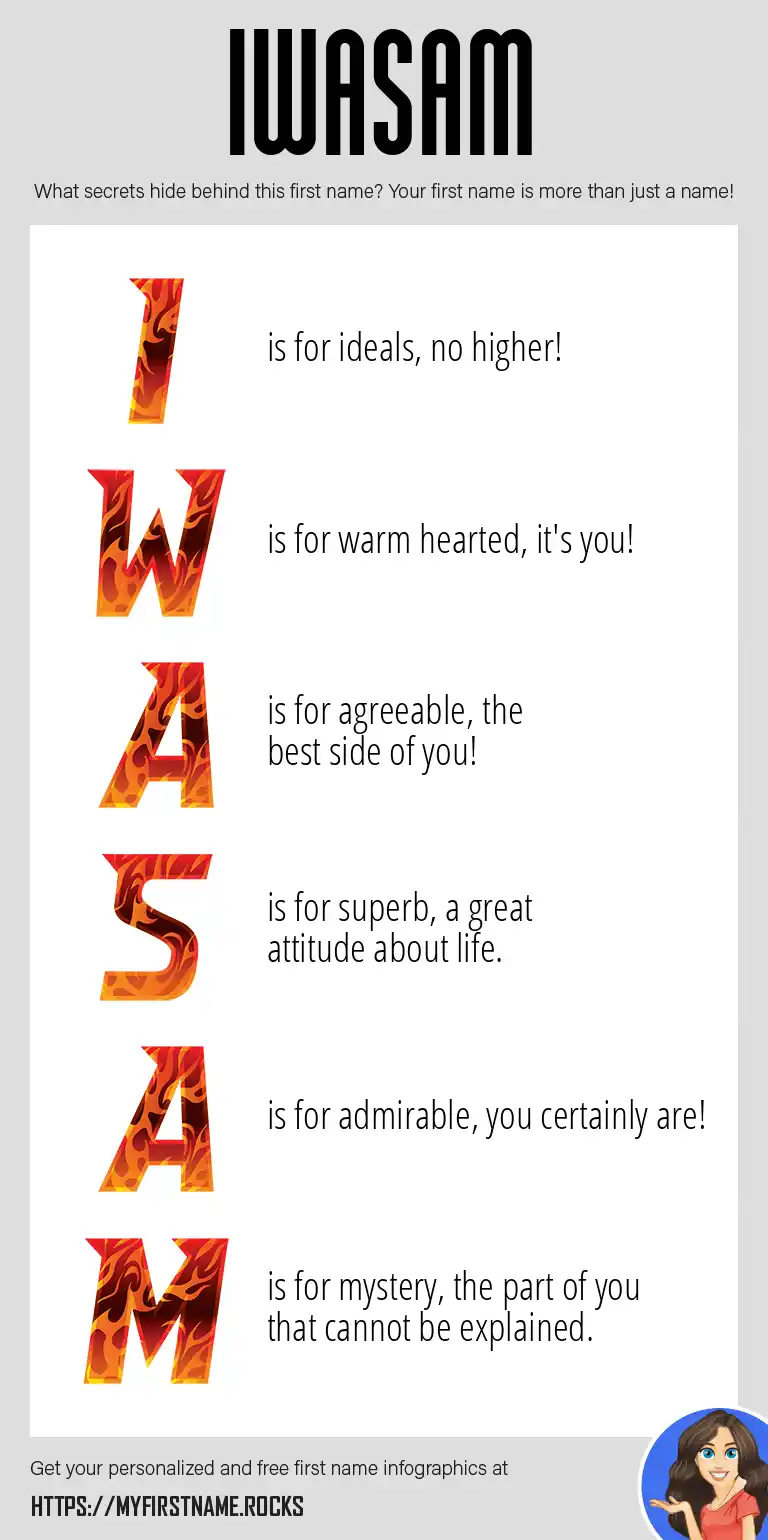 IWASAM

What secrets hide behind this first name? Your first name is more than just a name!

I is for ideals, no higher!

W is for warm hearted, it's you!

A is for agreeable, the best side of you!

S is for superb, a great attitude about life.

A is for admirable, you certainly are!

M is for mystery, the part of you that cannot be explained.

Get your personalized and free first name infographics at

HTTPS://MYFIRSTNAME.ROCKS