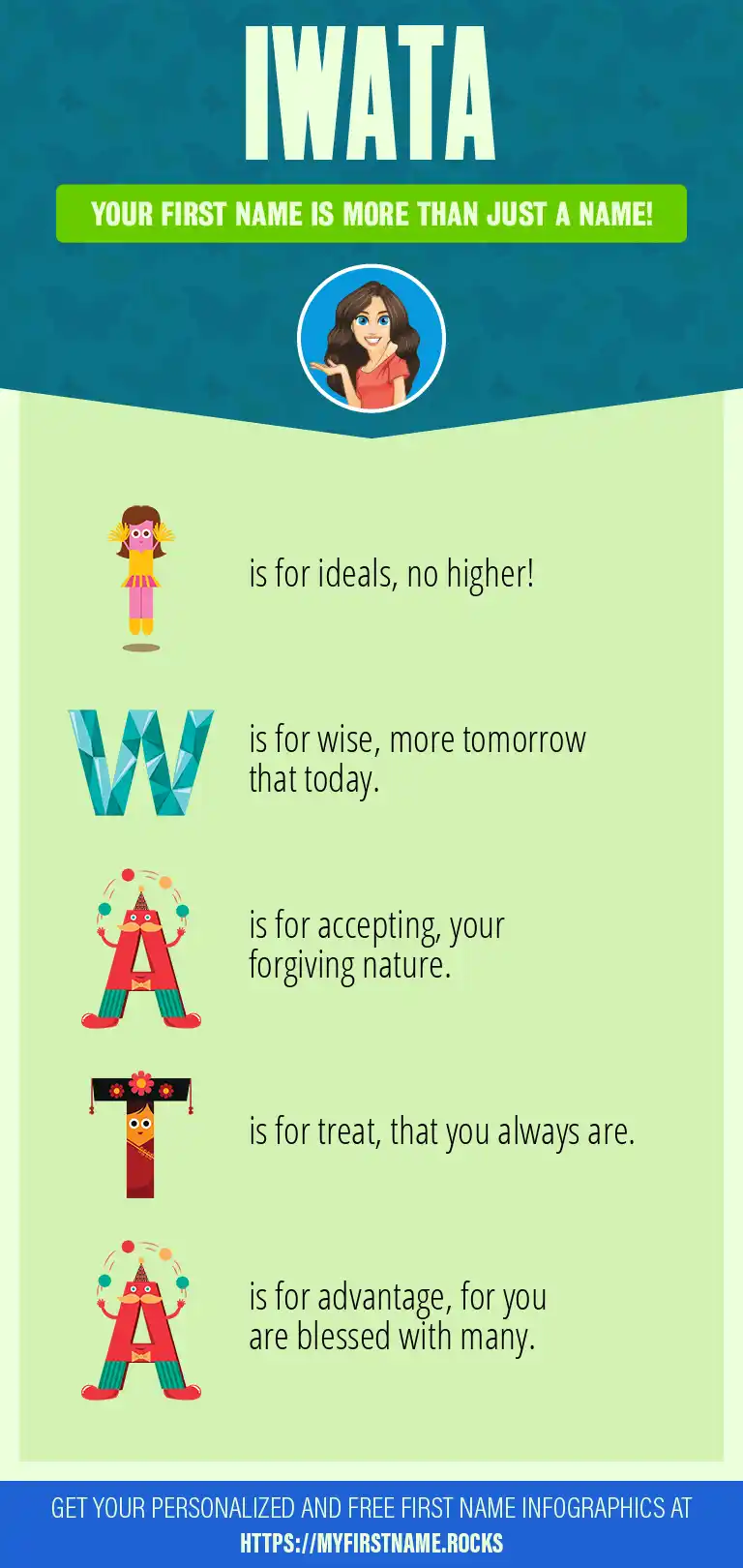 IWATA

YOUR FIRST NAME IS MORE THAN JUST A NAME!

I is for ideals, no higher!

W is for wise, more tomorrow that today.

A is for accepting, your forgiving nature.

T is for treat, that you always are.

A is for advantage, for you are blessed with many.

GET YOUR PERSONALIZED AND FREE FIRST NAME INFOGRAPHICS AT HTTPS://MYFIRSTNAME.ROCKS