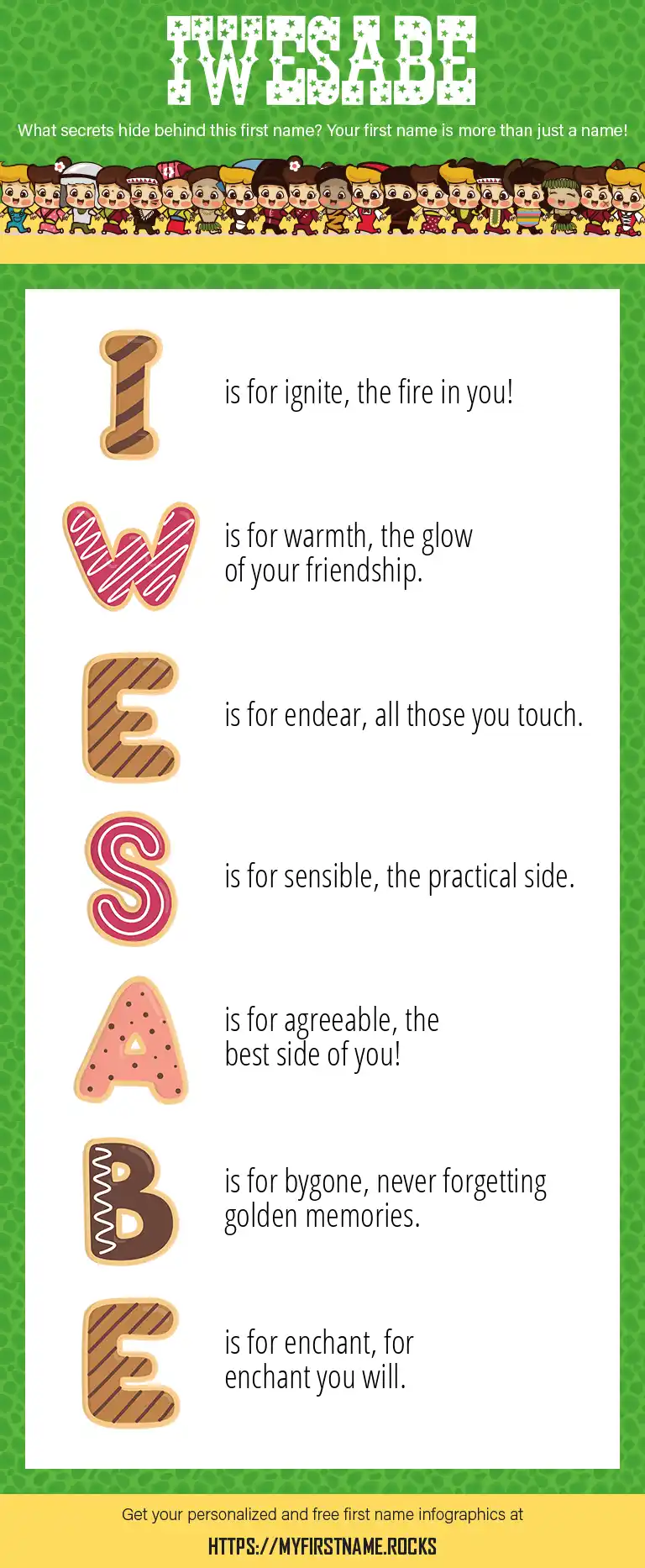 IWESABE

What secrets hide behind this first name? Your first name is more than just a name!

I is for ignite, the fire in you!

W is for warmth, the glow of your friendship.

E is for endear, all those you touch.

S is for sensible, the practical side.

A is for agreeable, the best side of you!

B is for bygone, never forgetting golden memories.

E is for enchant, for enchant you will.

Get your personalized and free first name infographics at

HTTPS://MYFIRSTNAME.ROCKS