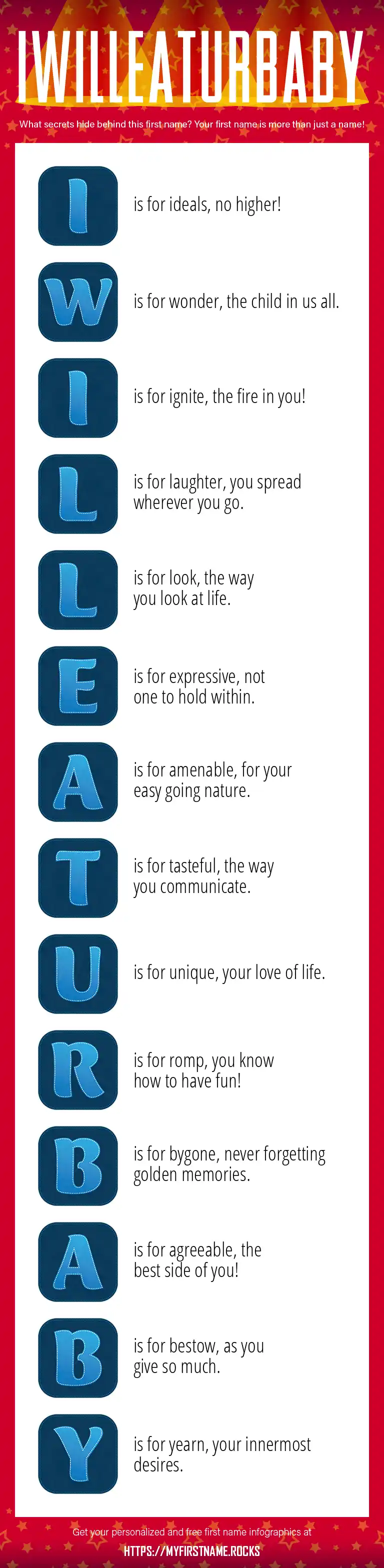 IWILLEATURBABY

What secrets hide behind this first name? Your first name is more than just a name!

I is for ideals, no higher!

W is for wonder, the child in us all.

I is for ignite, the fire in you!

L is for laughter, you spread wherever you go.

L is for look, the way you look at life.

E is for expressive, not one to hold within.

A is for amenable, for your easy going nature.

T is for tasteful, the way you communicate.

U is for unique, your love of life.

R is for romp, you know how to have fun!

B is for bygone, never forgetting golden memories.

A is for agreeable, the best side of you!

B is for bestow, as you give so much.

Y is for yearn, your innermost desires.

Get your personalized and free first name infographics at
HTTPS://MYFIRSTNAME.ROCKS