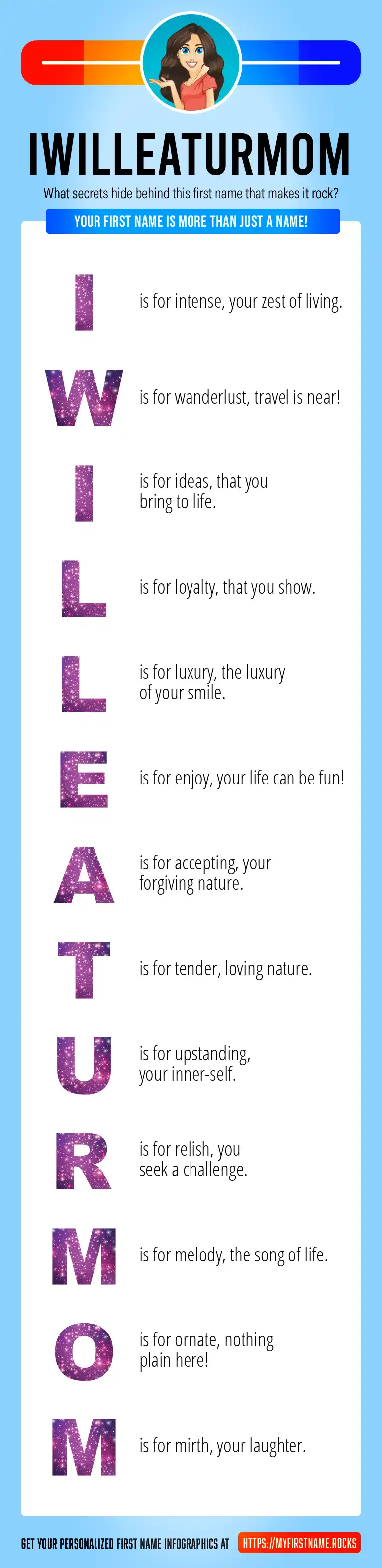 IWILLEATURMOM

What secrets hide behind this first name that makes it rock?

YOUR FIRST NAME IS MORE THAN JUST A NAME!

I is for intense, your zest of living.

W is for wanderlust, travel is near!

I is for ideas, that you bring to life.

L is for loyalty, that you show.

L is for luxury, the luxury of your smile.

E is for enjoy, your life can be fun!

A is for accepting, your forgiving nature.

T is for tender, loving nature.

U is for upstanding, your inner-self.

R is for relish, you seek a challenge.

M is for melody, the song of life.

O is for ornate, nothing plain here!

M is for mirth, your laughter.

GET YOUR PERSONALIZED FIRST NAME INFOGRAPHICS AT HTTPS://MYFIRSTNAME.ROCKS