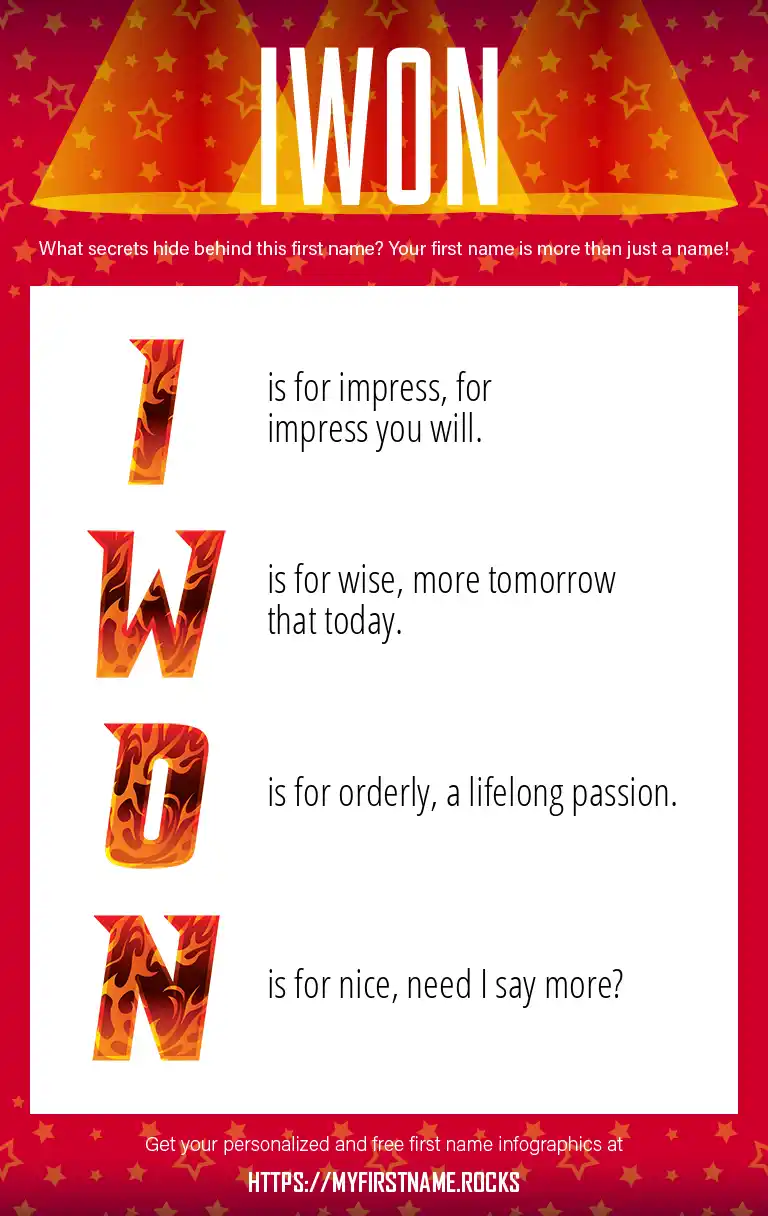 IWON

What secrets hide behind this first name? Your first name is more than just a name!

I is for impress, for impress you will.

W is for wise, more tomorrow that today.

O is for orderly, a lifelong passion.

N is for nice, need I say more?

Get your personalized and free first name infographics at
HTTPS://MYFIRSTNAME.ROCKS