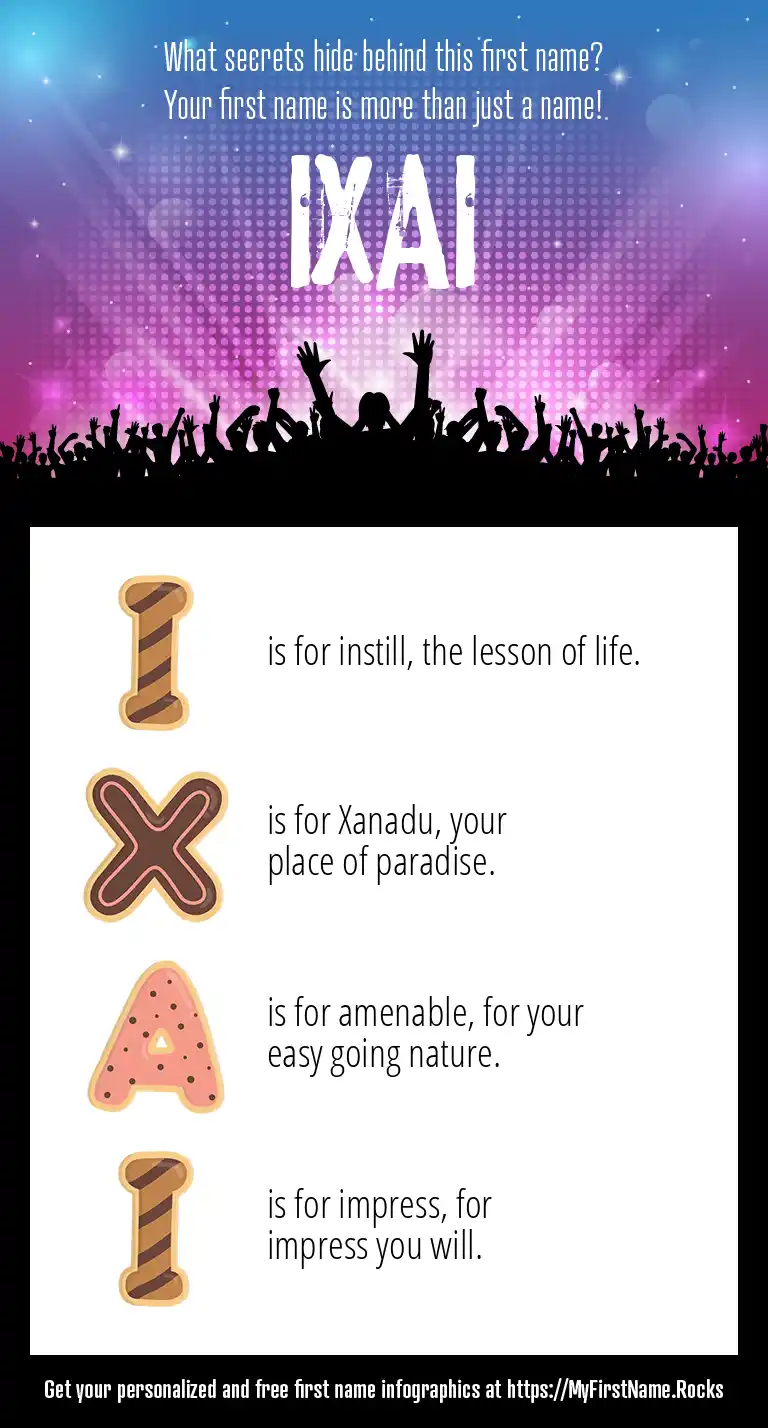 What secrets hide behind this first name?
Your first name is more than just a name!

IXAI

I is for instill, the lesson of life.

X is for Xanadu, your place of paradise.

A is for amenable, for your easy going nature.

I is for impress, for impress you will.

Get your personalized and free first name infographics at https://MyFirstName.Rocks