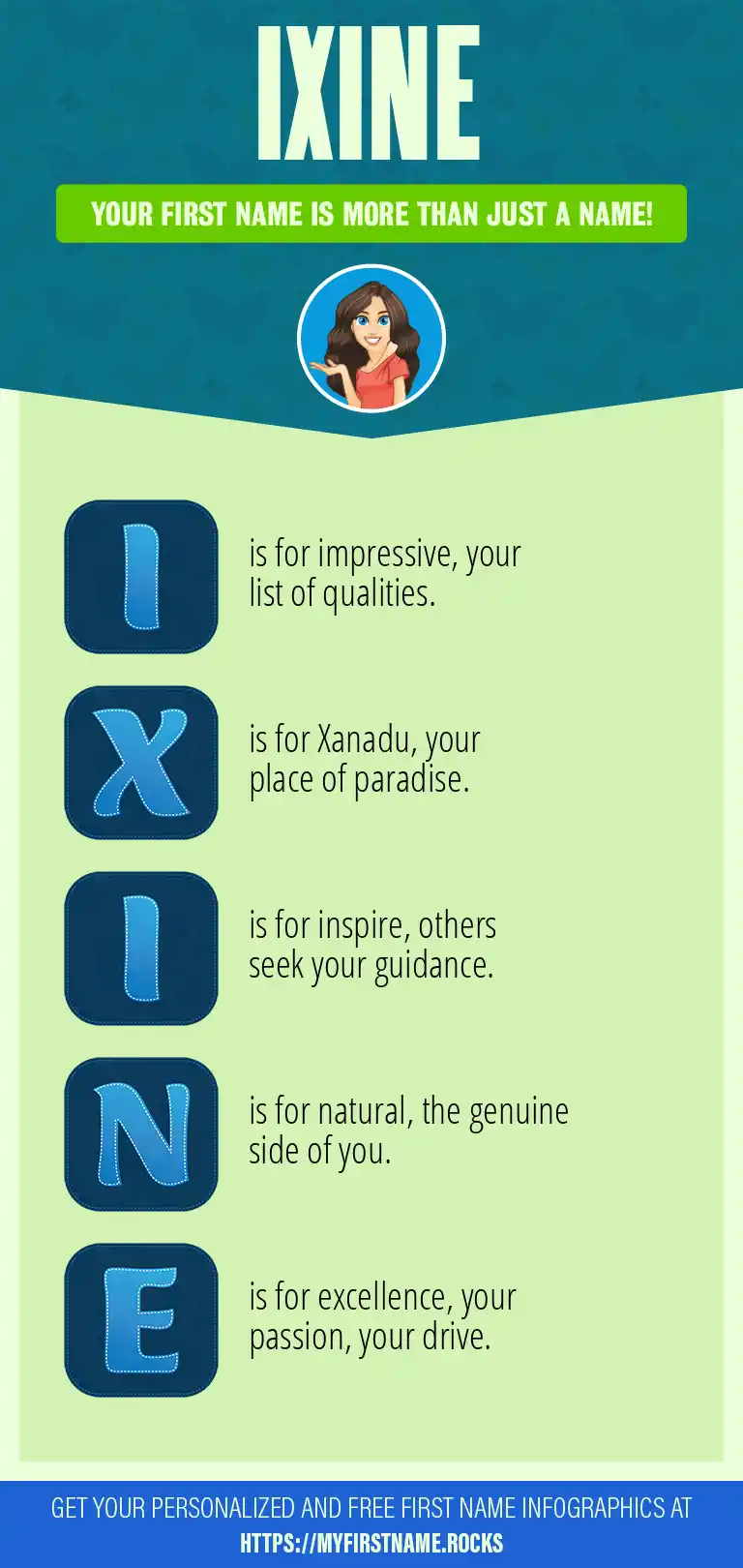 IXINE

YOUR FIRST NAME IS MORE THAN JUST A NAME!

I is for impressive, your list of qualities.

X is for Xanadu, your place of paradise.

I is for inspire, others seek your guidance.

N is for natural, the genuine side of you.

E is for excellence, your passion, your drive.

GET YOUR PERSONALIZED AND FREE FIRST NAME INFOGRAPHICS AT HTTPS://MYFIRSTNAME.ROCKS