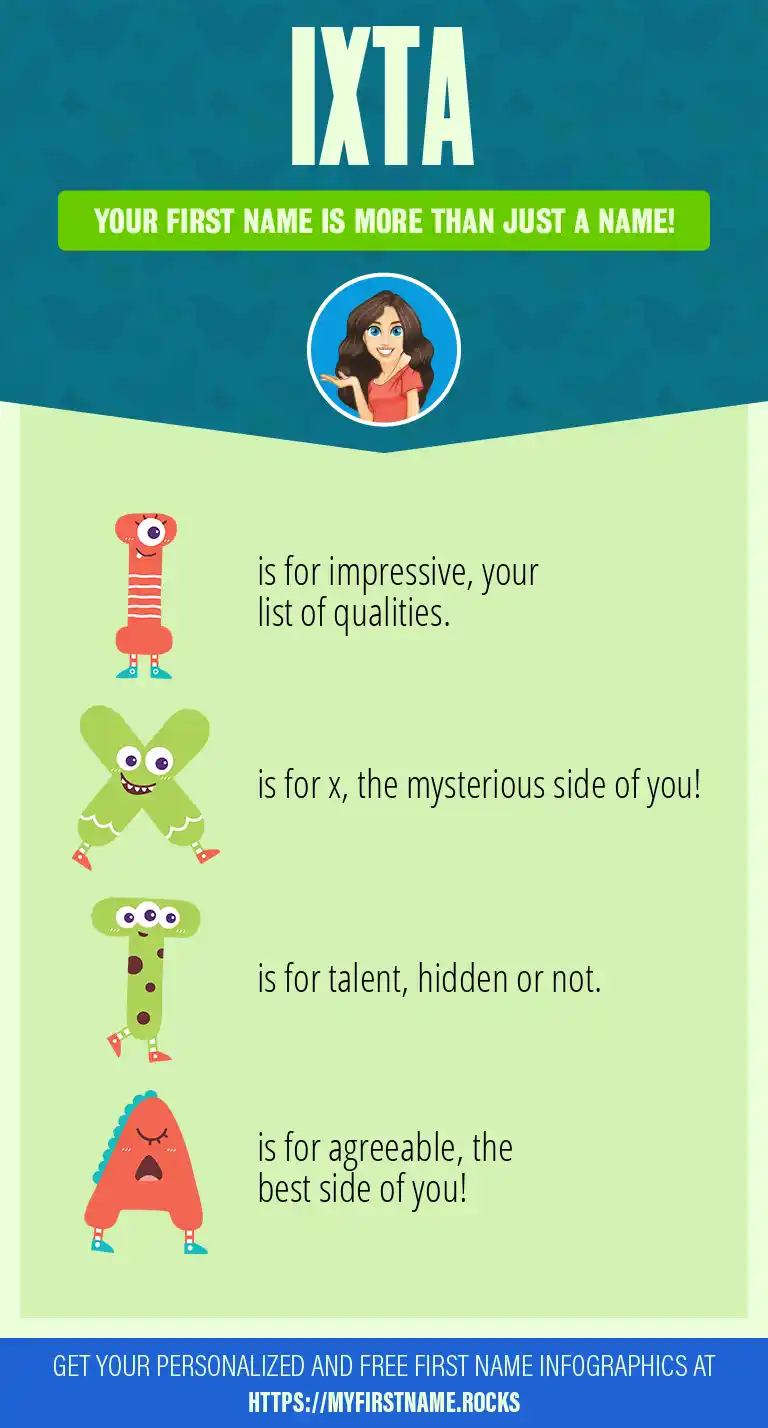 IXTA

YOUR FIRST NAME IS MORE THAN JUST A NAME!

I is for impressive, your list of qualities.

X is for x, the mysterious side of you!

T is for talent, hidden or not.

A is for agreeable, the best side of you!

GET YOUR PERSONALIZED AND FREE FIRST NAME INFOGRAPHICS AT HTTPS://MYFIRSTNAME.ROCKS