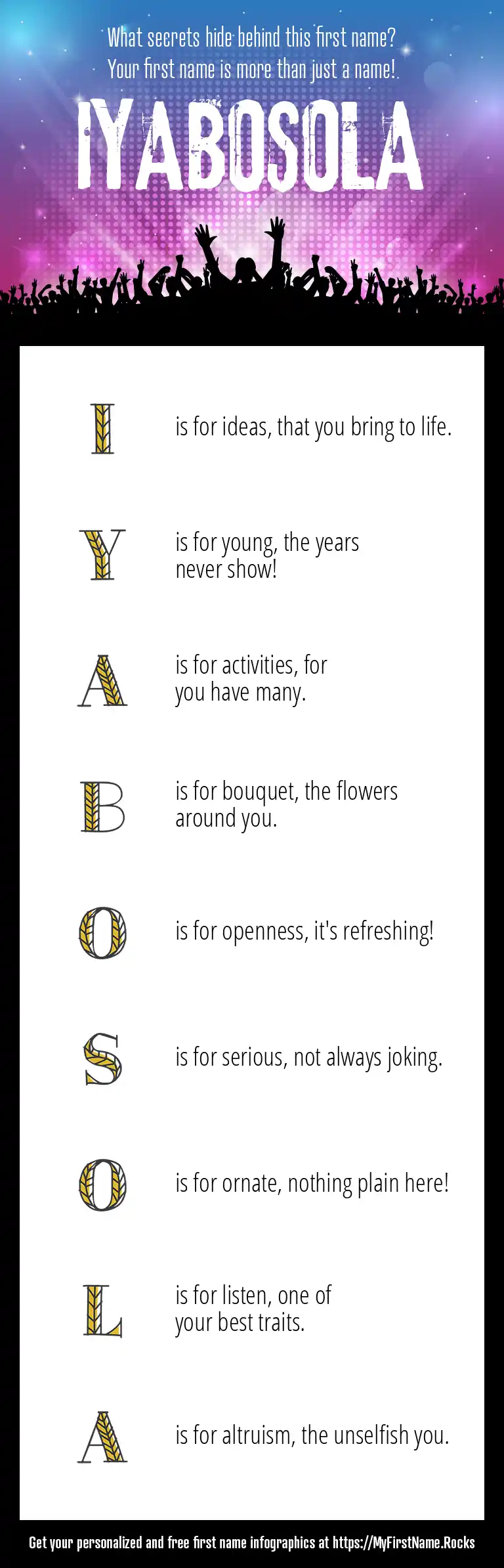 What secrets hide behind this first name?
Your first name is more than just a name!

IYABOSOLA

I is for ideas, that you bring to life.

Y is for young, the years never show!

A is for activities, for you have many.

B is for bouquet, the flowers around you.

O is for openness, it's refreshing!

S is for serious, not always joking.

O is for ornate, nothing plain here!

L is for listen, one of your best traits.

A is for altruism, the unselfish you.

Get your personalized and free first name infographics at https://MyFirstName.Rocks