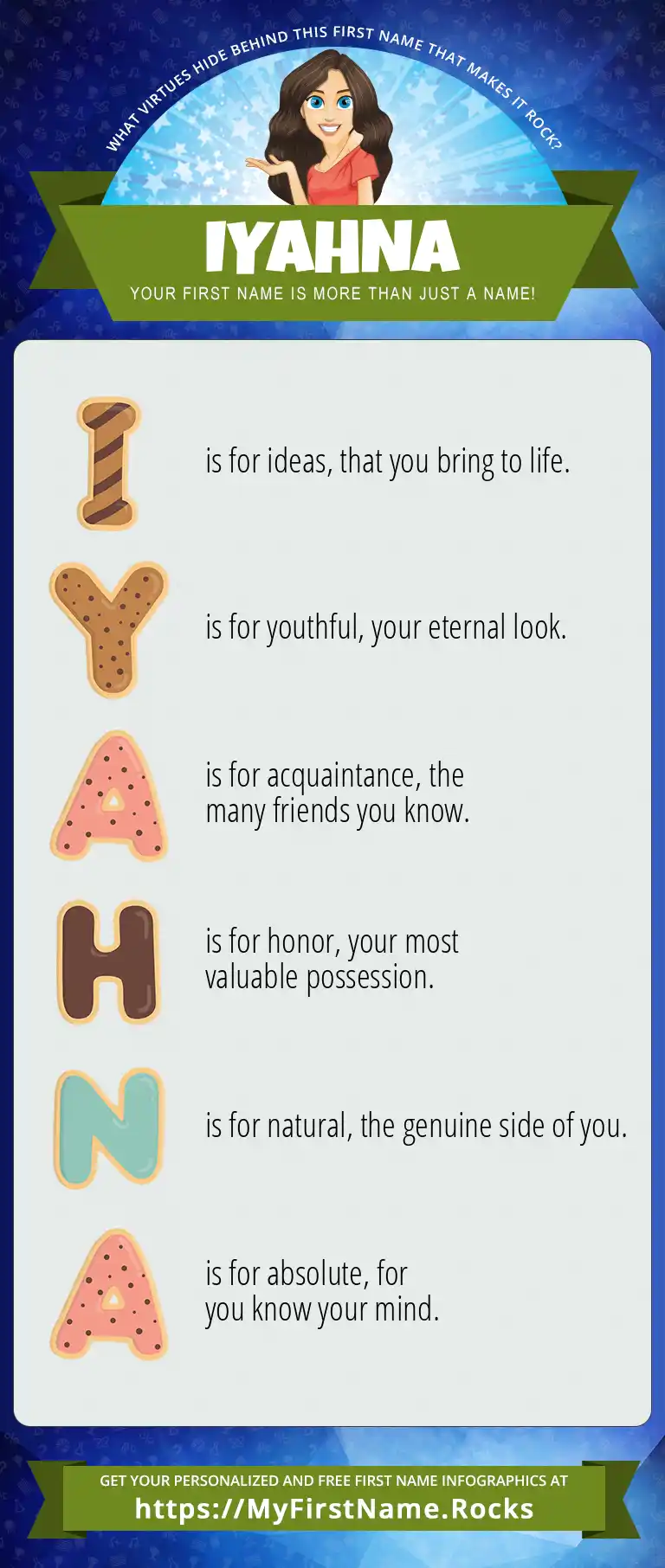 WHAT VIRTUES HIDE BEHIND THIS FIRST NAME THAT MAKES IT ROCK?

IYAHNA

YOUR FIRST NAME IS MORE THAN JUST A NAME!

I is for ideas, that you bring to life.

Y is for youthful, your eternal look.

A is for acquaintance, the many friends you know.

H is for honor, your most valuable possession.

N is for natural, the genuine side of you.

A is for absolute, for you know your mind.

GET YOUR PERSONALIZED AND FREE FIRST NAME INFOGRAPHICS AT
https://MyFirstName.Rocks