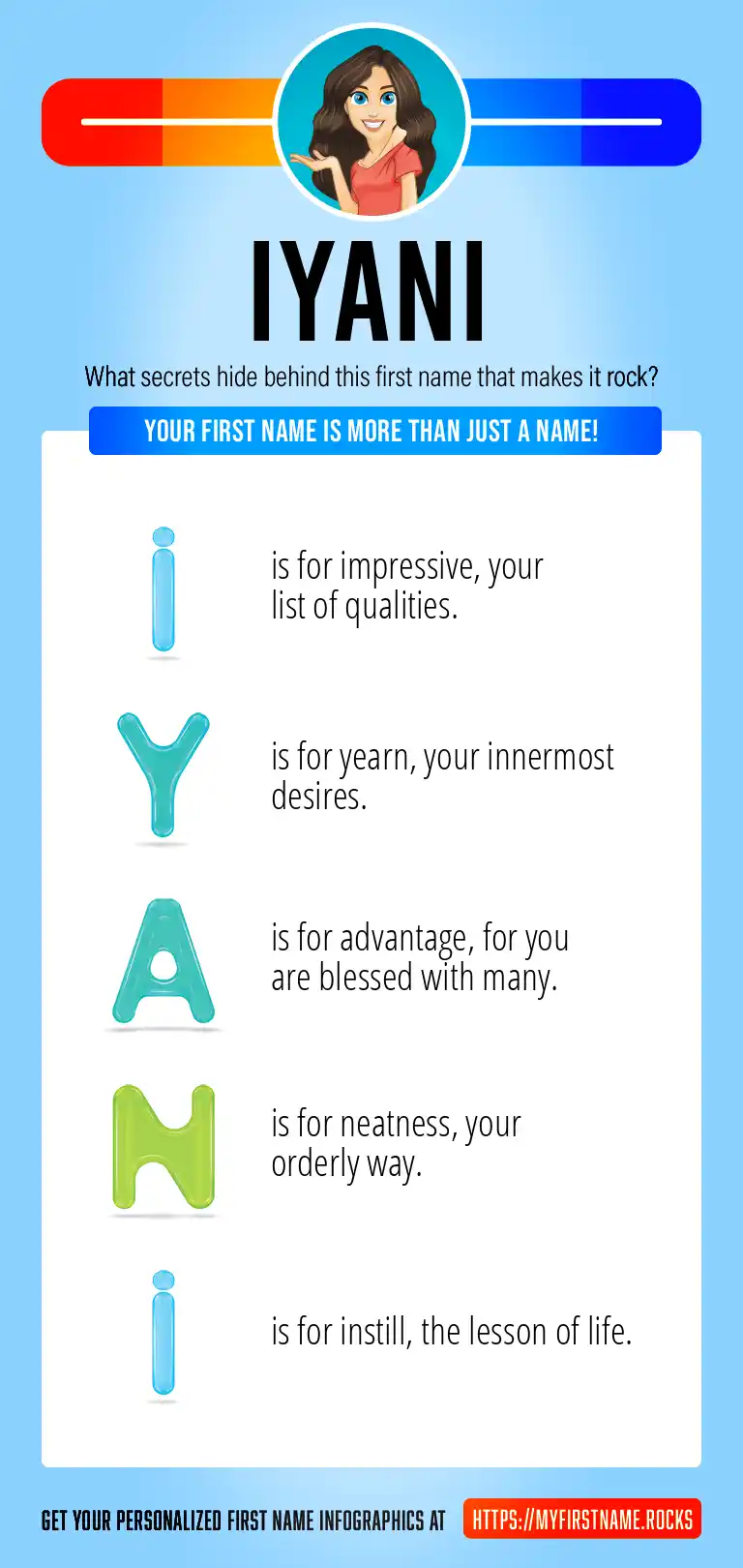 IYANI

What secrets hide behind this first name that makes it rock?

YOUR FIRST NAME IS MORE THAN JUST A NAME!

i is for impressive, your list of qualities.

Y is for yearn, your innermost desires.

A is for advantage, for you are blessed with many.

N is for neatness, your orderly way.

i is for instill, the lesson of life.

GET YOUR PERSONALIZED FIRST NAME INFOGRAPHICS AT HTTPS://MYFIRSTNAME.ROCKS