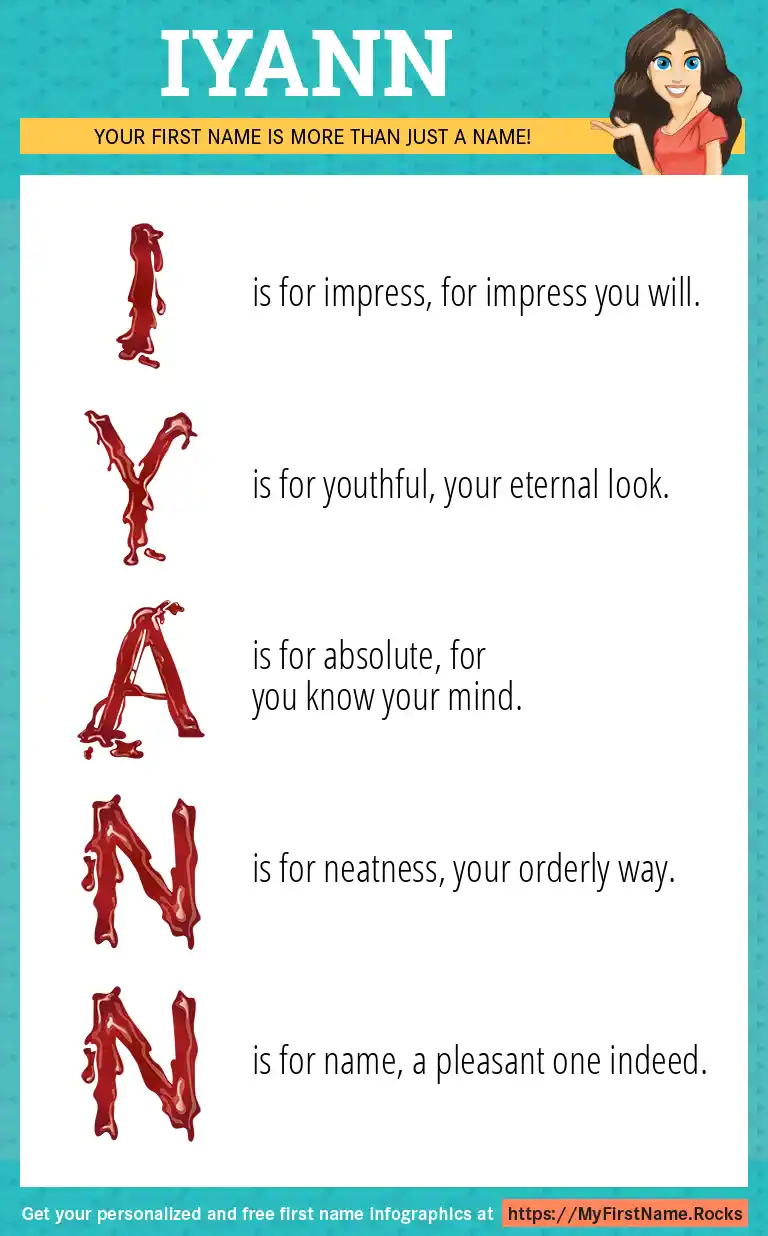 IYANN

YOUR FIRST NAME IS MORE THAN JUST A NAME!

I is for impress, for impress you will.

Y is for youthful, your eternal look.

A is for absolute, for you know your mind.

N is for neatness, your orderly way.

N is for name, a pleasant one indeed.

Get your personalized and free first name infographics at https://MyFirstName.Rocks