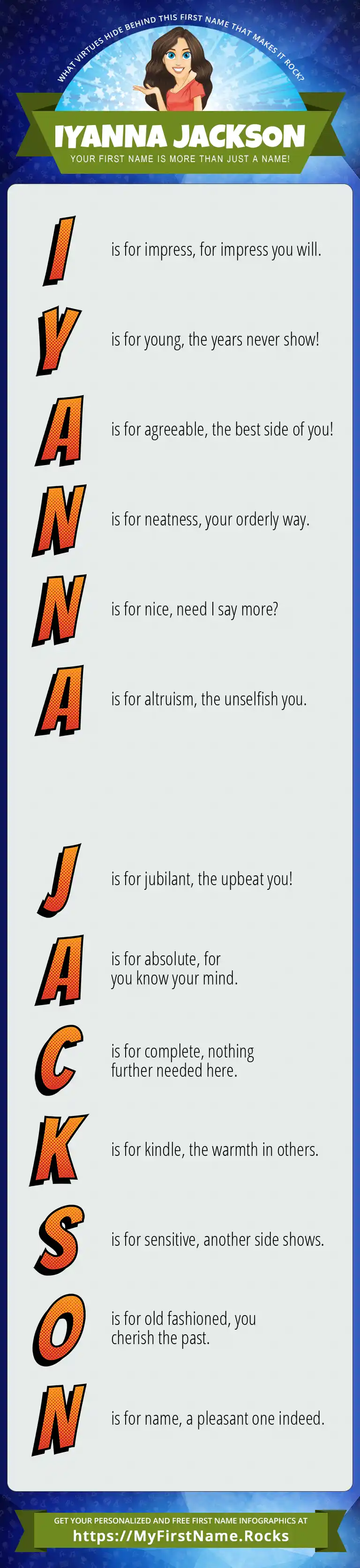 WHAT VIRTUES HIDE BEHIND THIS FIRST NAME THAT MAKES IT ROCK?

IYANNA JACKSON

YOUR FIRST NAME IS MORE THAN JUST A NAME!

I is for impress, for impress you will.

Y is for young, the years never show!

A is for agreeable, the best side of you!

N is for neatness, your orderly way.

N is for nice, need I say more?

A is for altruism, the unselfish you.

J is for jubilant, the upbeat you!

A is for absolute, for you know your mind.

C is for complete, nothing further needed here.

K is for kindle, the warmth in others.

S is for sensitive, another side shows.

O is for old fashioned, you cherish the past.

N is for name, a pleasant one indeed.

GET YOUR PERSONALIZED AND FREE FIRST NAME INFOGRAPHICS AT

https://MyFirstName.Rocks