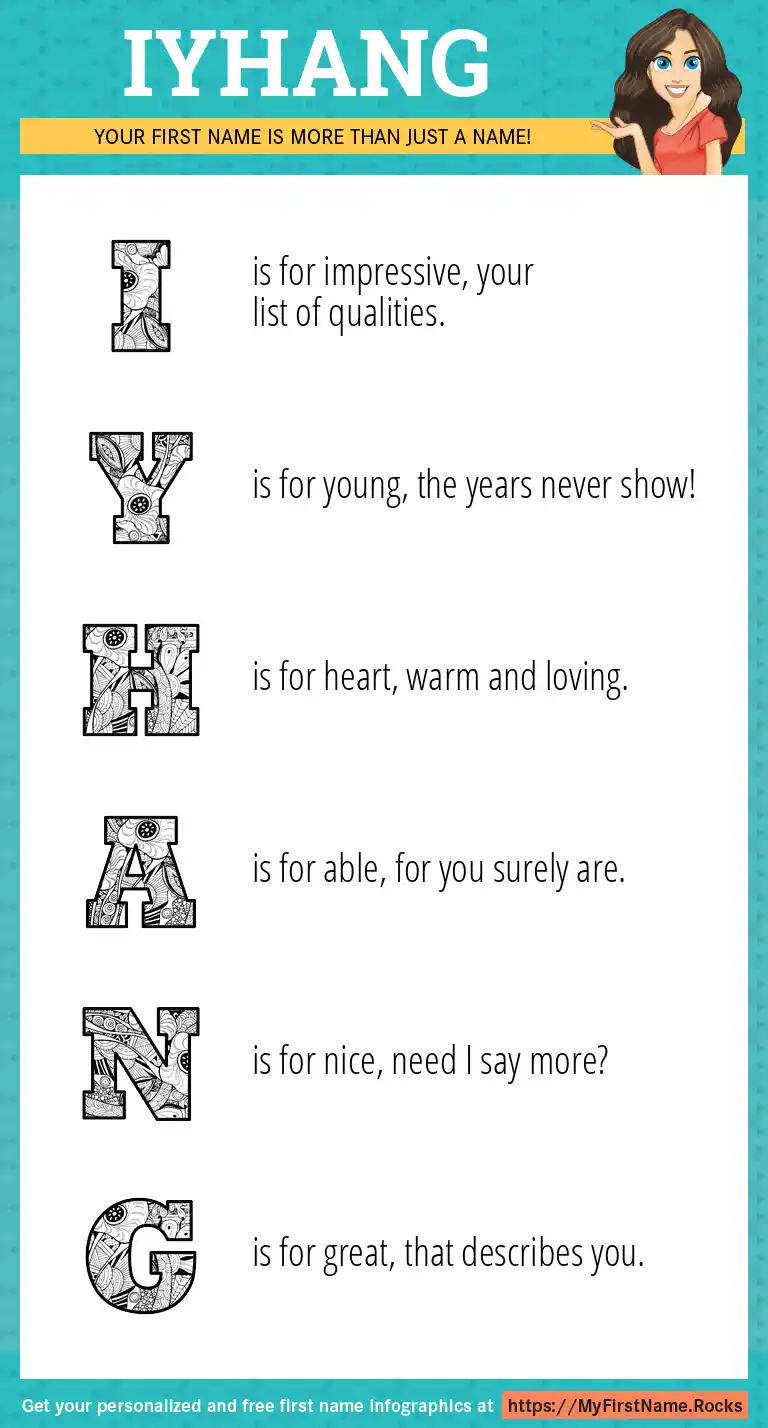 IYHANG

YOUR FIRST NAME IS MORE THAN JUST A NAME!

I is for impressive, your list of qualities.

Y is for young, the years never show!

H is for heart, warm and loving.

A is for able, for you surely are.

N is for nice, need I say more?

G is for great, that describes you.

Get your personalized and free first name infographics at https://MyFirstName.Rocks