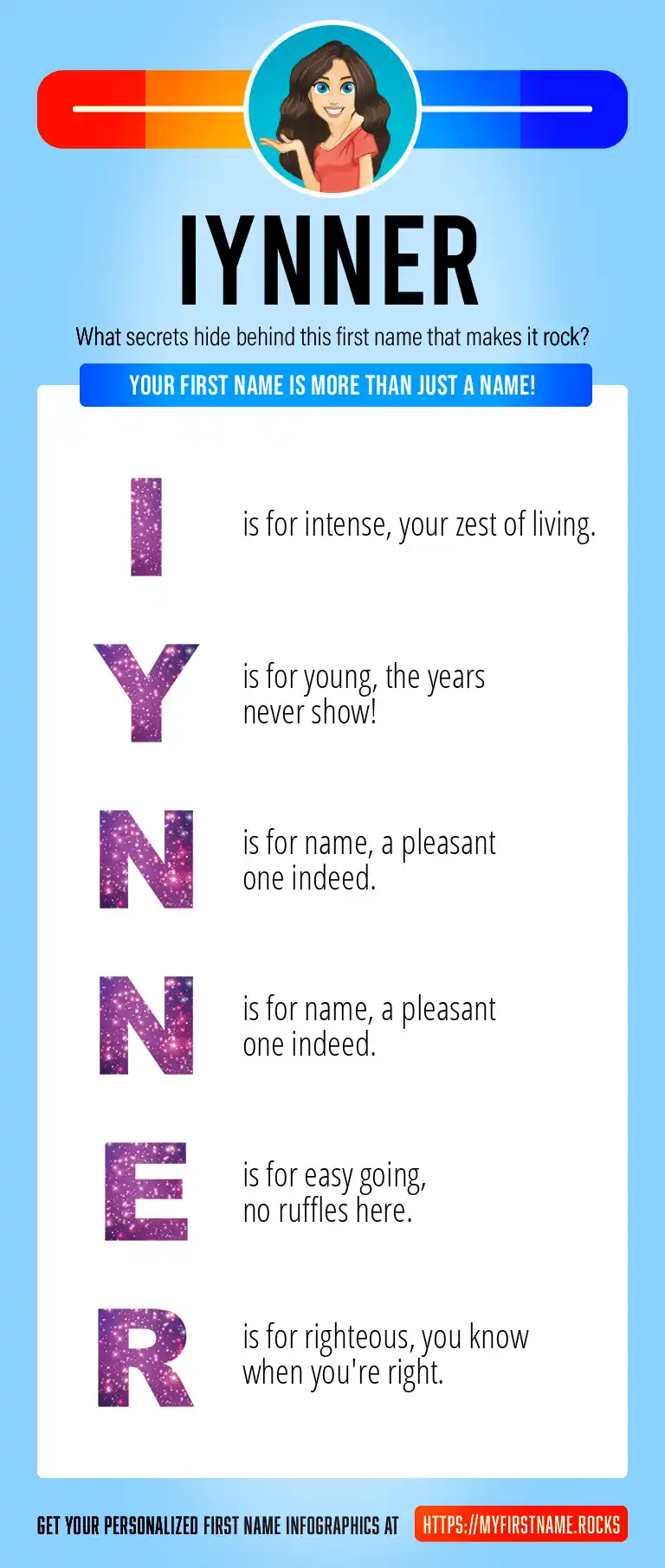 IYNNER

What secrets hide behind this first name that makes it rock?

YOUR FIRST NAME IS MORE THAN JUST A NAME!

I is for intense, your zest of living.

Y is for young, the years never show!

N is for name, a pleasant one indeed.

N is for name, a pleasant one indeed.

E is for easy going, no ruffles here.

R is for righteous, you know when you're right.

GET YOUR PERSONALIZED FIRST NAME INFOGRAPHICS AT HTTPS://MYFIRSTNAME.ROCKS