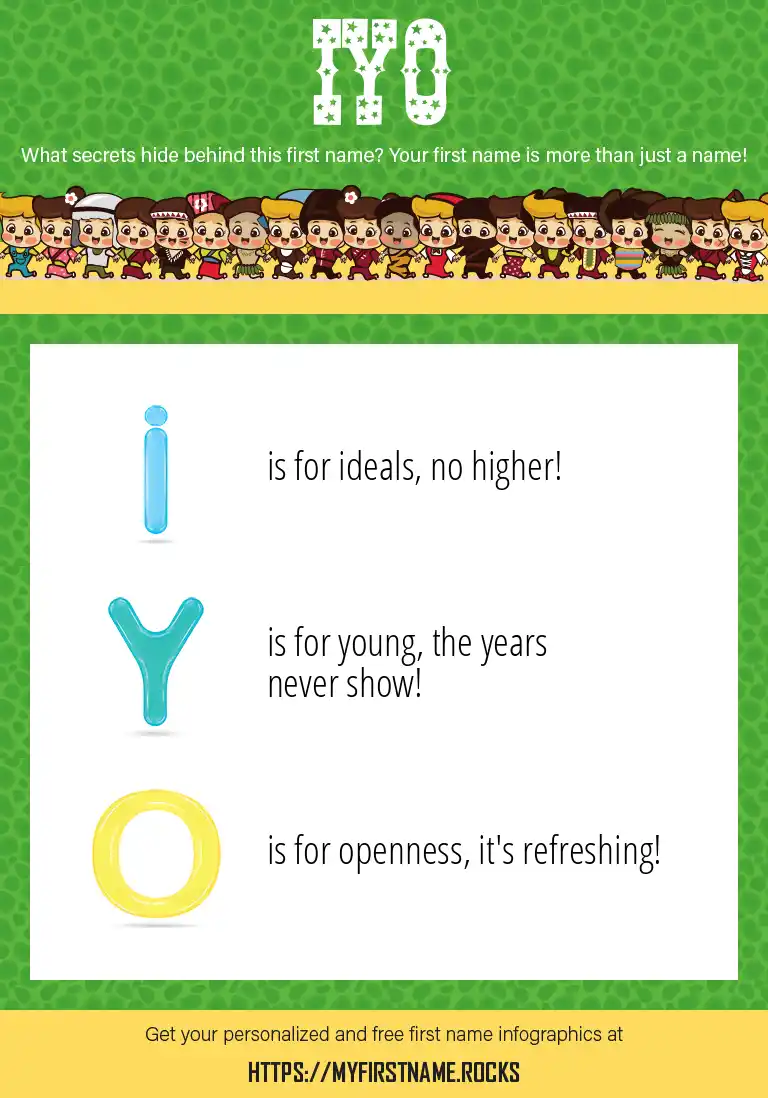 IYO

What secrets hide behind this first name? Your first name is more than just a name!

i is for ideals, no higher!

Y is for young, the years never show!

O is for openness, it's refreshing!

Get your personalized and free first name infographics at

HTTPS://MYFIRSTNAME.ROCKS