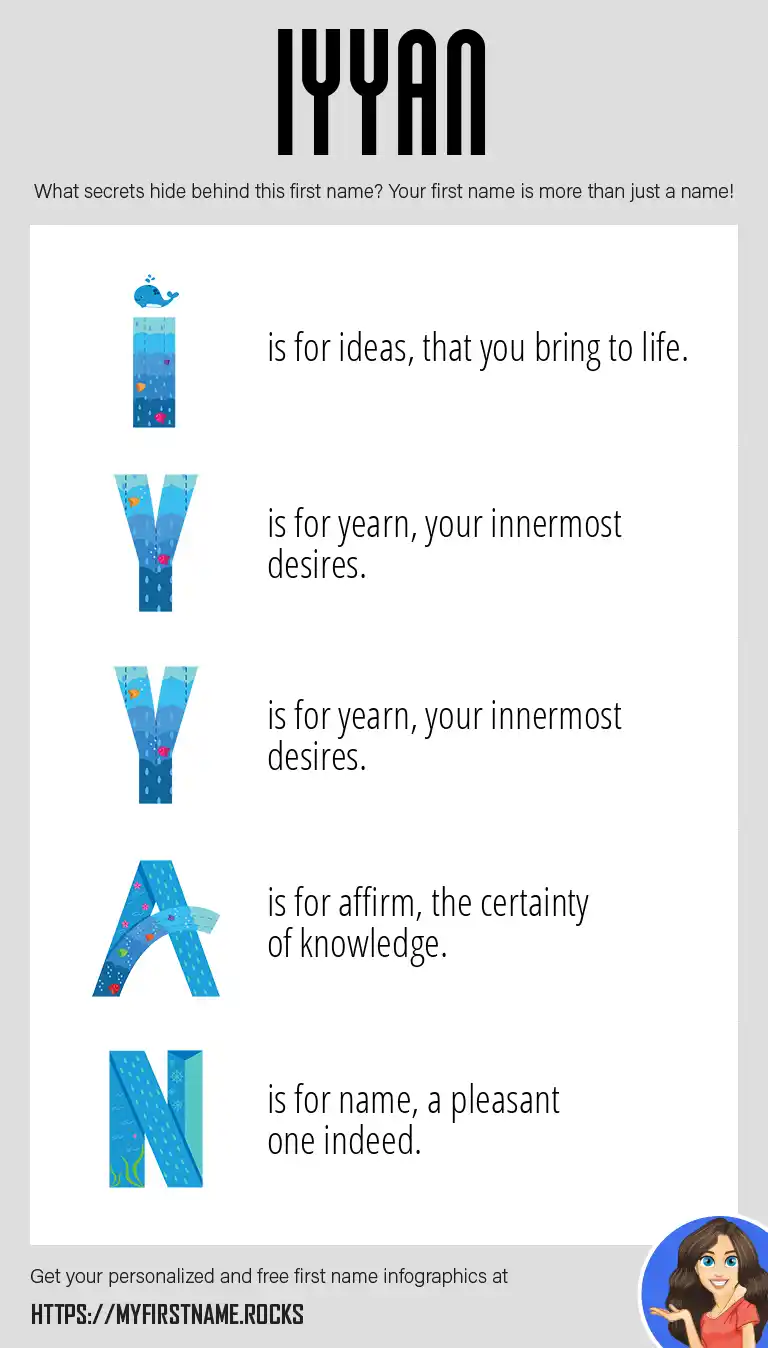 IYYAN

What secrets hide behind this first name? Your first name is more than just a name!

I is for ideas, that you bring to life.

Y is for yearn, your innermost desires.

Y is for yearn, your innermost desires.

A is for affirm, the certainty of knowledge.

N is for name, a pleasant one indeed.

Get your personalized and free first name infographics at

HTTPS://MYFIRSTNAME.ROCKS