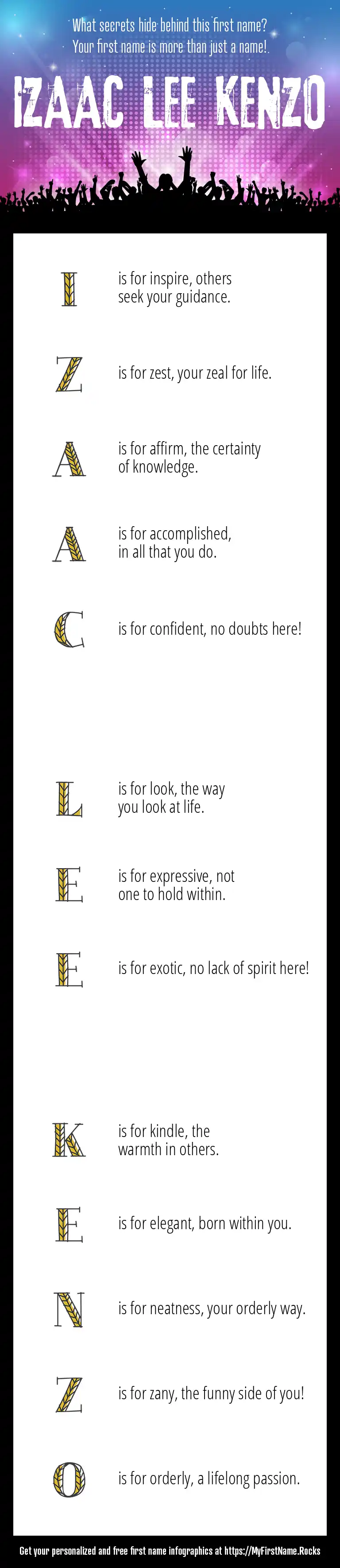 What secrets hide behind this first name?
Your first name is more than just a name!.

IZAAC LEE KENZO

I is for inspire, others seek your guidance.

Z is for zest, your zeal for life.

A is for affirm, the certainty of knowledge.

A is for accomplished, in all that you do.

C is for confident, no doubts here!

L is for look, the way you look at life.

E is for expressive, not one to hold within.

E is for exotic, no lack of spirit here!

K is for kindle, the warmth in others.

E is for elegant, born within you.

N is for neatness, your orderly way.

Z is for zany, the funny side of you!

O is for orderly, a lifelong passion.

Get your personalized and free first name infographics at https://MyFirstName.Rocks