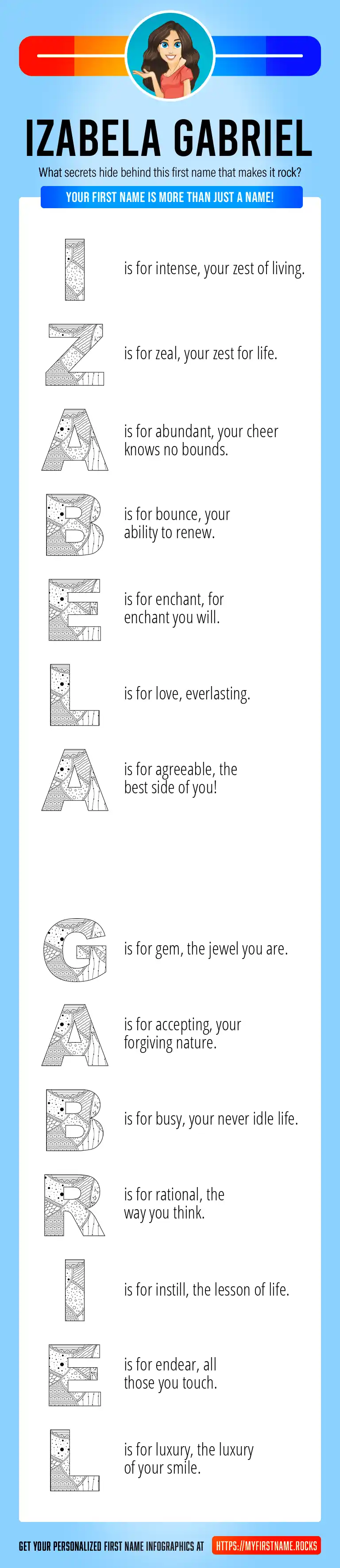 IZABELA GABRIEL

What secrets hide behind this first name that makes it rock?

YOUR FIRST NAME IS MORE THAN JUST A NAME!

I is for intense, your zest of living.

Z is for zeal, your zest for life.

A is for abundant, your cheer knows no bounds.

B is for bounce, your ability to renew.

E is for enchant, for enchant you will.

L is for love, everlasting.

A is for agreeable, the best side of you!

G is for gem, the jewel you are.

A is for accepting, your forgiving nature.

B is for busy, your never idle life.

R is for rational, the way you think.

I is for instill, the lesson of life.

E is for endear, all those you touch.

L is for luxury, the luxury of your smile.

GET YOUR PERSONALIZED FIRST NAME INFOGRAPHICS AT HTTPS://MYFIRSTNAME.ROCKS