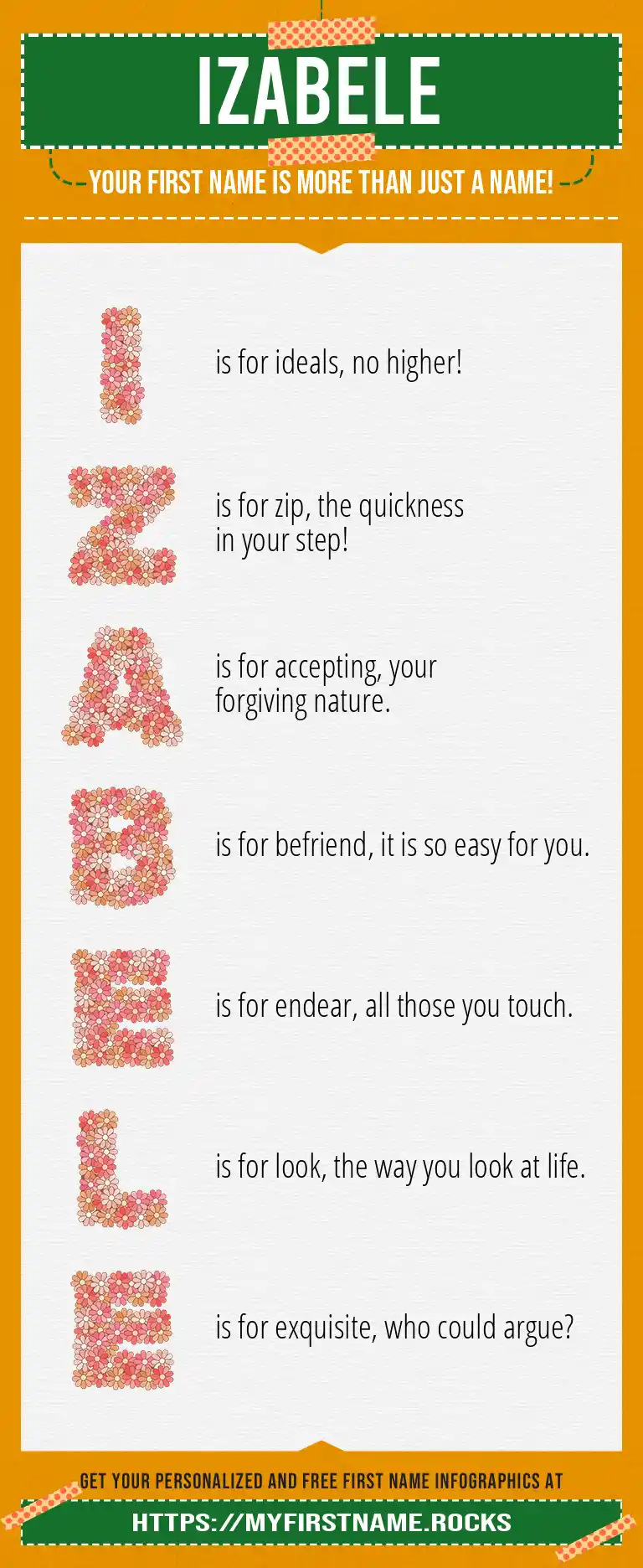 IZABELE

YOUR FIRST NAME IS MORE THAN JUST A NAME!

I is for ideals, no higher!

Z is for zip, the quickness in your step!

A is for accepting, your forgiving nature.

B is for befriend, it is so easy for you.

E is for endear, all those you touch.

L is for look, the way you look at life.

E is for exquisite, who could argue?

GET YOUR PERSONALIZED AND FREE FIRST NAME INFOGRAPHICS AT

HTTPS://MYFIRSTNAME.ROCKS