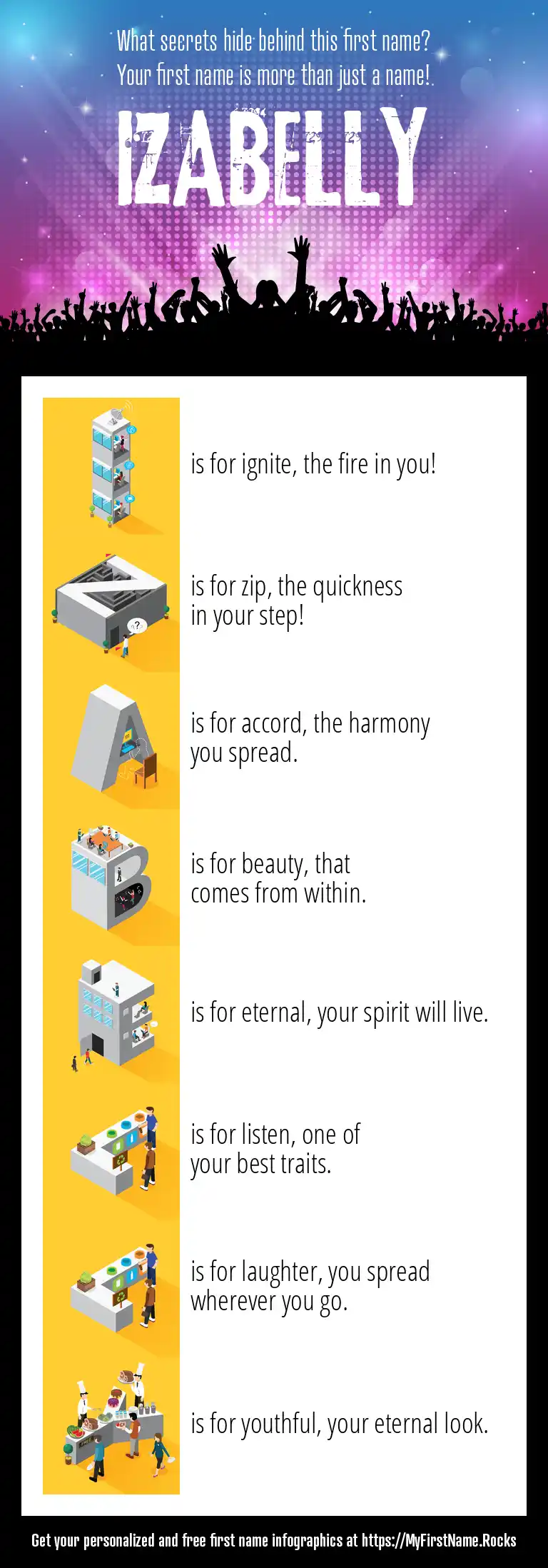 What secrets hide behind this first name?
Your first name is more than just a name!

IZABELLY

is for ignite, the fire in you!

is for zip, the quickness in your step!

is for accord, the harmony you spread.

is for beauty, that comes from within.

is for eternal, your spirit will live.

is for listen, one of your best traits.

is for laughter, you spread wherever you go.

is for youthful, your eternal look.

Get your personalized and free first name infographics at https://MyFirstName.Rocks