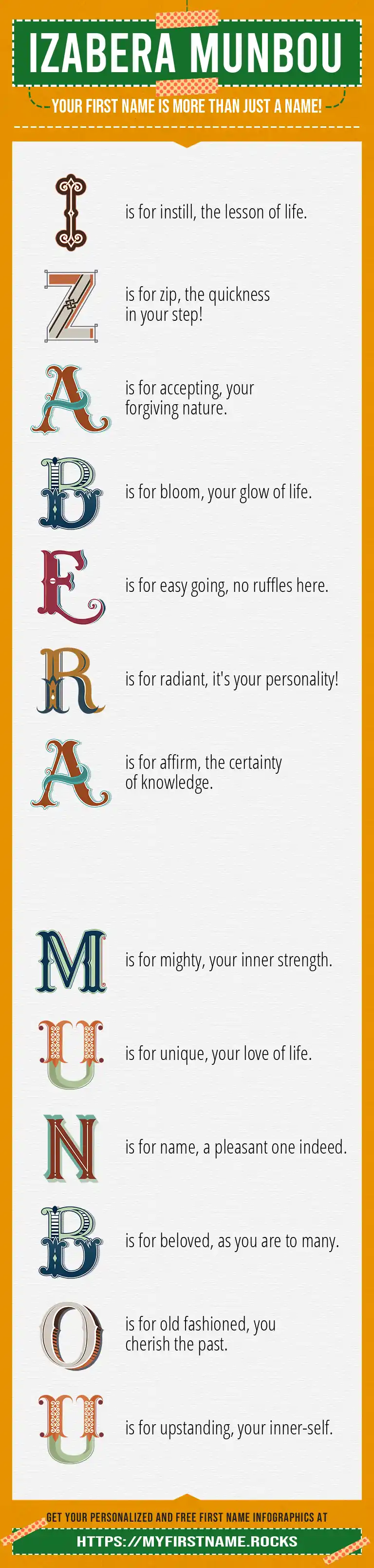 IZABERA MUNBOU

YOUR FIRST NAME IS MORE THAN JUST A NAME!

I is for instill, the lesson of life.

Z is for zip, the quickness in your step!

A is for accepting, your forgiving nature.

B is for bloom, your glow of life.

E is for easy going, no ruffles here.

R is for radiant, it's your personality!

A is for affirm, the certainty of knowledge.

M is for mighty, your inner strength.

U is for unique, your love of life.

N is for name, a pleasant one indeed.

B is for beloved, as you are to many.

O is for old fashioned, you cherish the past.

U is for upstanding, your inner-self.

GET YOUR PERSONALIZED AND FREE FIRST NAME INFOGRAPHICS AT

HTTPS://MYFIRSTNAME.ROCKS