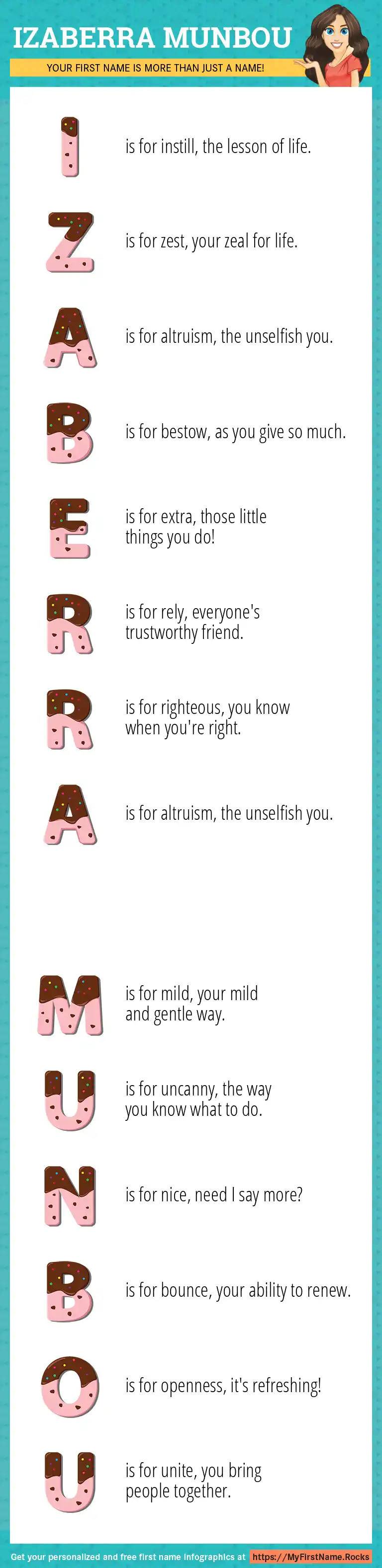 IZABERRA MUNBOU

YOUR FIRST NAME IS MORE THAN JUST A NAME!

I is for instill, the lesson of life.

Z is for zest, your zeal for life.

A is for altruism, the unselfish you.

B is for bestow, as you give so much.

E is for extra, those little things you do!

R is for rely, everyone's trustworthy friend.

R is for righteous, you know when you're right.

A is for altruism, the unselfish you.

M is for mild, your mild and gentle way.

U is for uncanny, the way you know what to do.

N is for nice, need I say more?

B is for bounce, your ability to renew.

O is for openness, it's refreshing!

U is for unite, you bring people together.

Get your personalized and free first name infographics at https://MyFirstName.Rocks