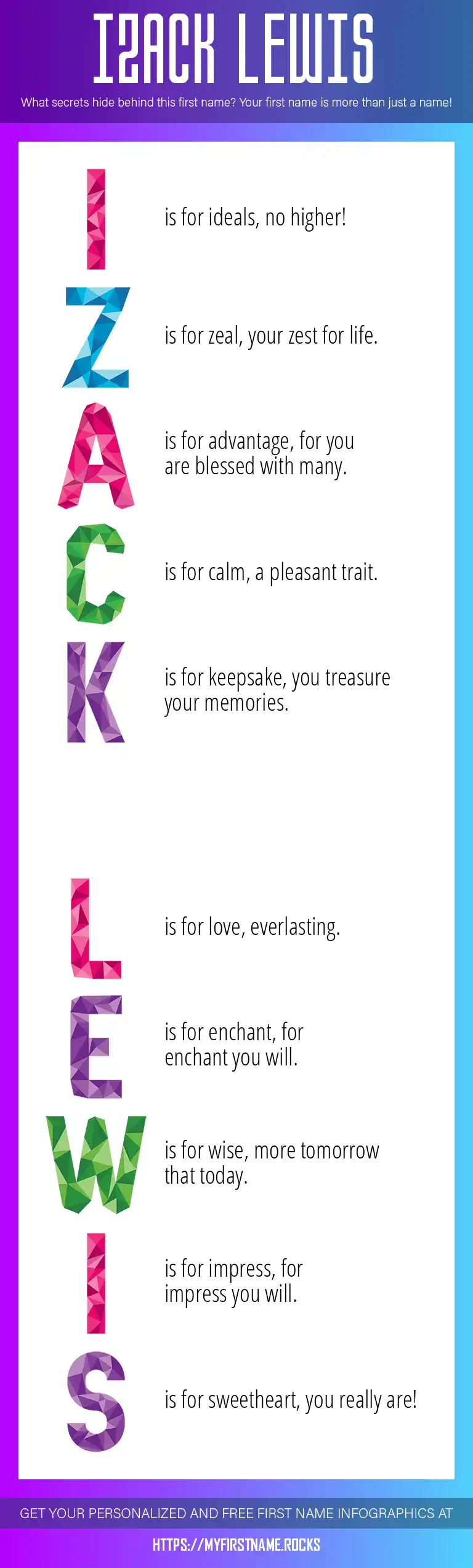 IZACK LEWIS

What secrets hide behind this first name? Your first name is more than just a name!

I is for ideals, no higher!

Z is for zeal, your zest for life.

A is for advantage, for you are blessed with many.

C is for calm, a pleasant trait.

K is for keepsake, you treasure your memories.

L is for love, everlasting.

E is for enchant, for enchant you will.

W is for wise, more tomorrow that today.

I is for impress, for impress you will.

S is for sweetheart, you really are!

GET YOUR PERSONALIZED AND FREE FIRST NAME INFOGRAPHICS AT

HTTPS://MYFIRSTNAME.ROCKS