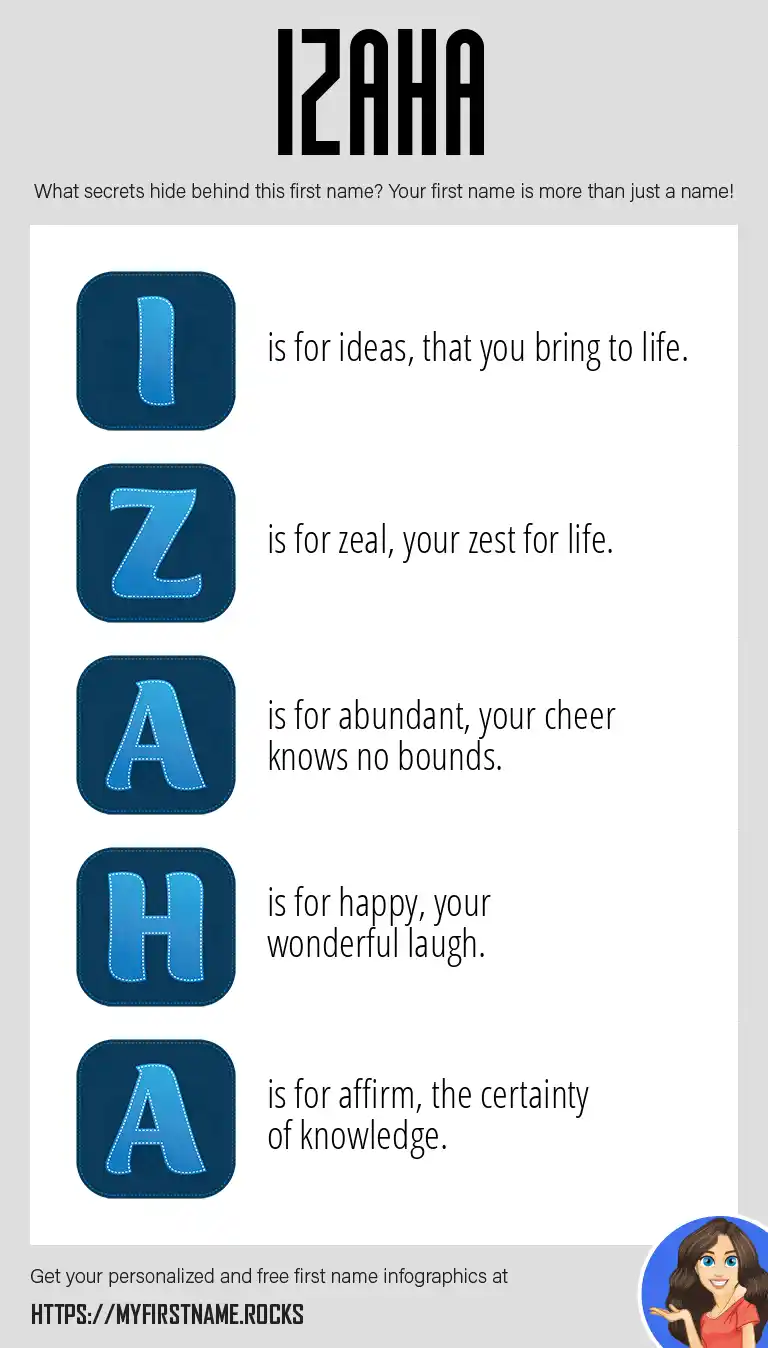 IZAHA

What secrets hide behind this first name? Your first name is more than just a name!

I is for ideas, that you bring to life.

Z is for zeal, your zest for life.

A is for abundant, your cheer knows no bounds.

H is for happy, your wonderful laugh.

A is for affirm, the certainty of knowledge.

Get your personalized and free first name infographics at

HTTPS://MYFIRSTNAME.ROCKS