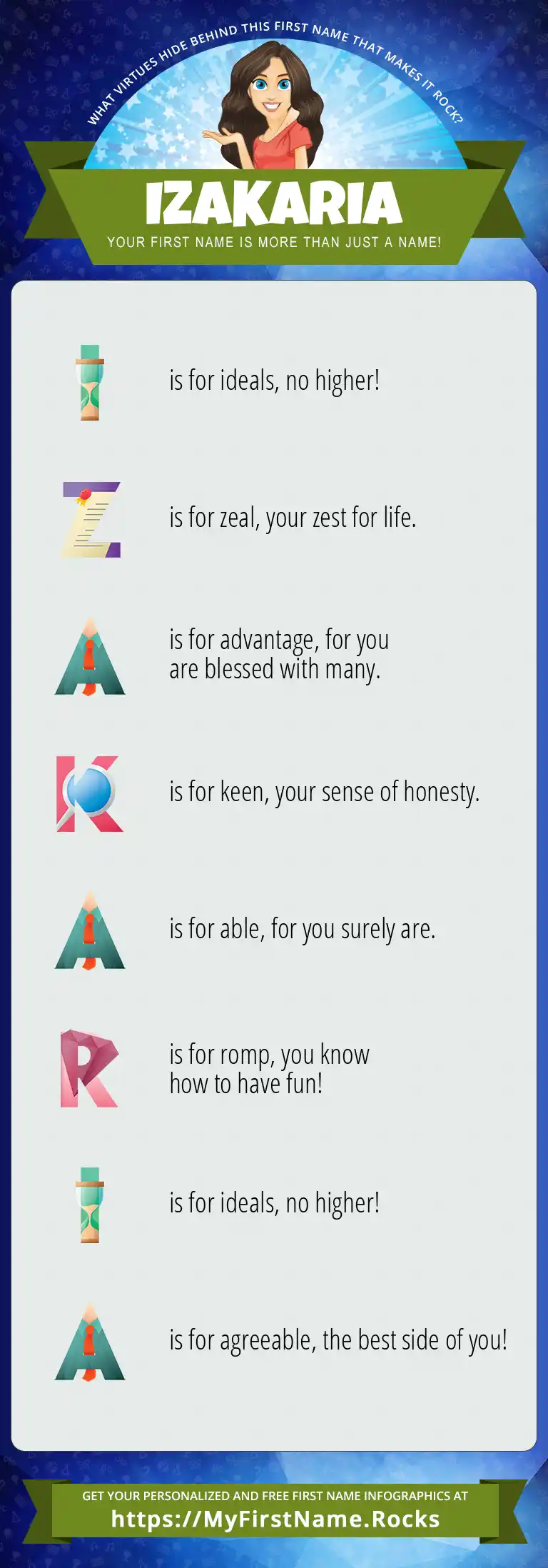 WHAT VIRTUES HIDE BEHIND THIS FIRST NAME THAT MAKES IT ROCK?

IZAKARIA

YOUR FIRST NAME IS MORE THAN JUST A NAME!

I is for ideals, no higher!

Z is for zeal, your zest for life.

A is for advantage, for you are blessed with many.

K is for keen, your sense of honesty.

A is for able, for you surely are.

R is for romp, you know how to have fun!

I is for ideals, no higher!

A is for agreeable, the best side of you!

GET YOUR PERSONALIZED AND FREE FIRST NAME INFOGRAPHICS AT
https://MyFirstName.Rocks