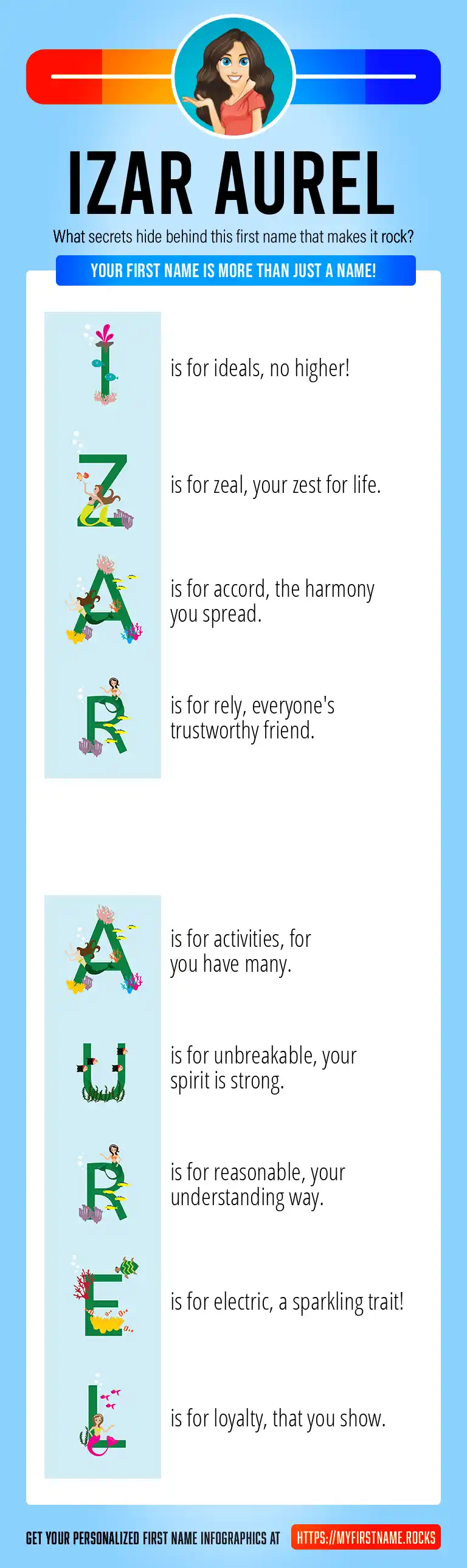 IZAR AUREL

What secrets hide behind this first name that makes it rock?

YOUR FIRST NAME IS MORE THAN JUST A NAME!

I is for ideals, no higher!

Z is for zeal, your zest for life.

A is for accord, the harmony you spread.

R is for rely, everyone's trustworthy friend.

A is for activities, for you have many.

U is for unbreakable, your spirit is strong.

R is for reasonable, your understanding way.

E is for electric, a sparkling trait!

L is for loyalty, that you show.

GET YOUR PERSONALIZED FIRST NAME INFOGRAPHICS AT HTTPS://MYFIRSTNAME.ROCKS