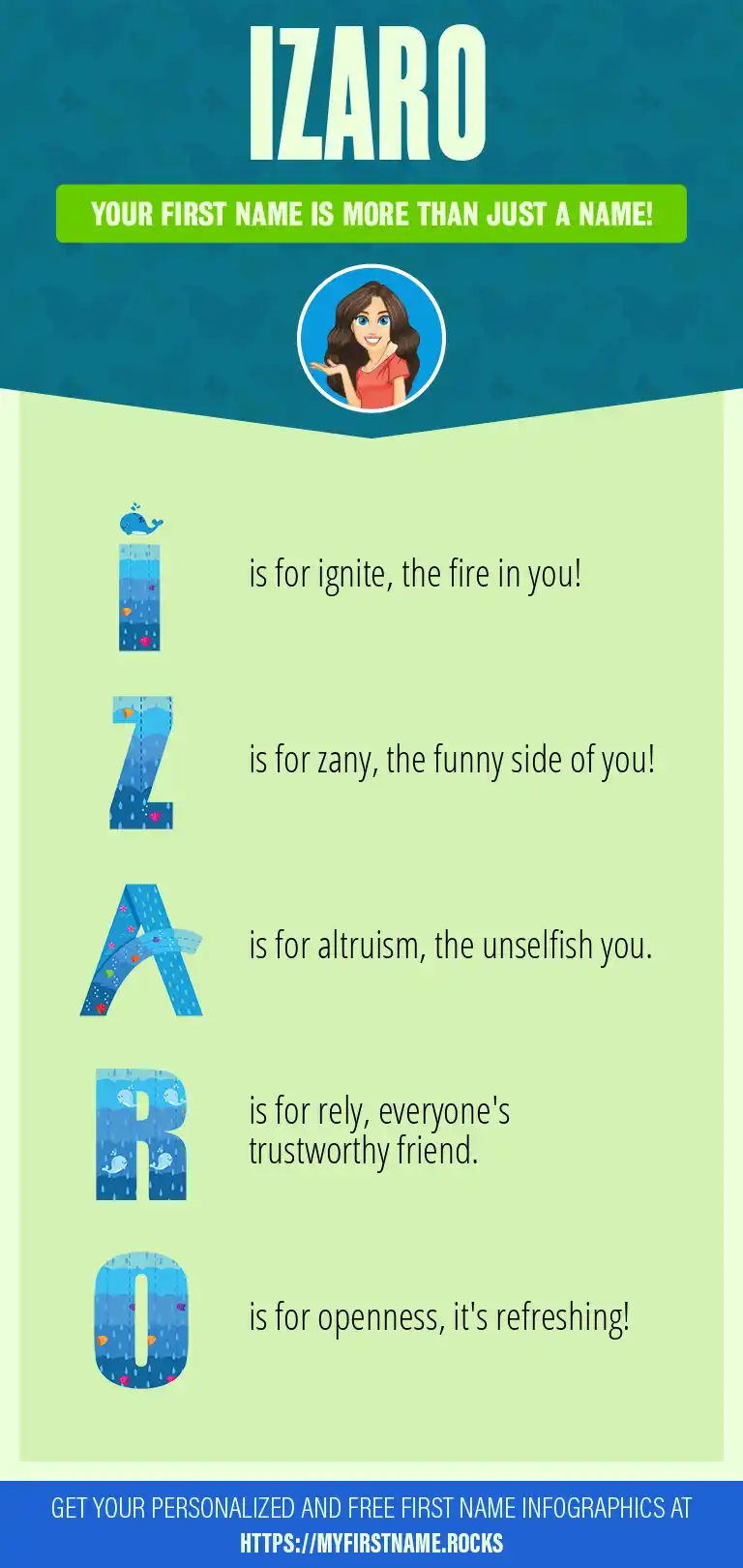 IZARO

YOUR FIRST NAME IS MORE THAN JUST A NAME!

I is for ignite, the fire in you!

Z is for zany, the funny side of you!

A is for altruism, the unselfish you.

R is for rely, everyone's trustworthy friend.

O is for openness, it's refreshing!

GET YOUR PERSONALIZED AND FREE FIRST NAME INFOGRAPHICS AT HTTPS://MYFIRSTNAME.ROCKS