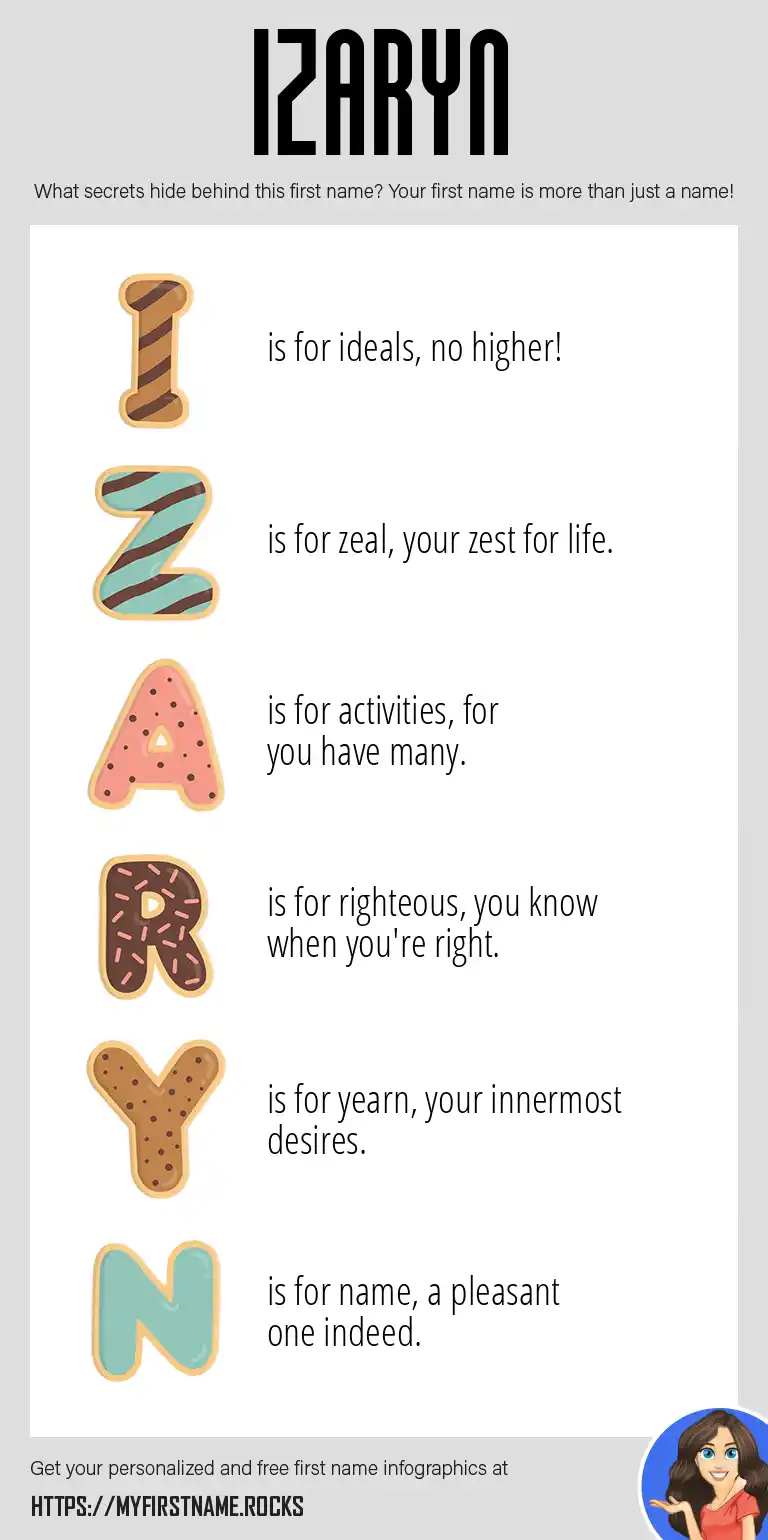 IZARYN

What secrets hide behind this first name? Your first name is more than just a name!

I is for ideals, no higher!

Z is for zeal, your zest for life.

A is for activities, for you have many.

R is for righteous, you know when you're right.

Y is for yearn, your innermost desires.

N is for name, a pleasant one indeed.

Get your personalized and free first name infographics at

HTTPS://MYFIRSTNAME.ROCKS