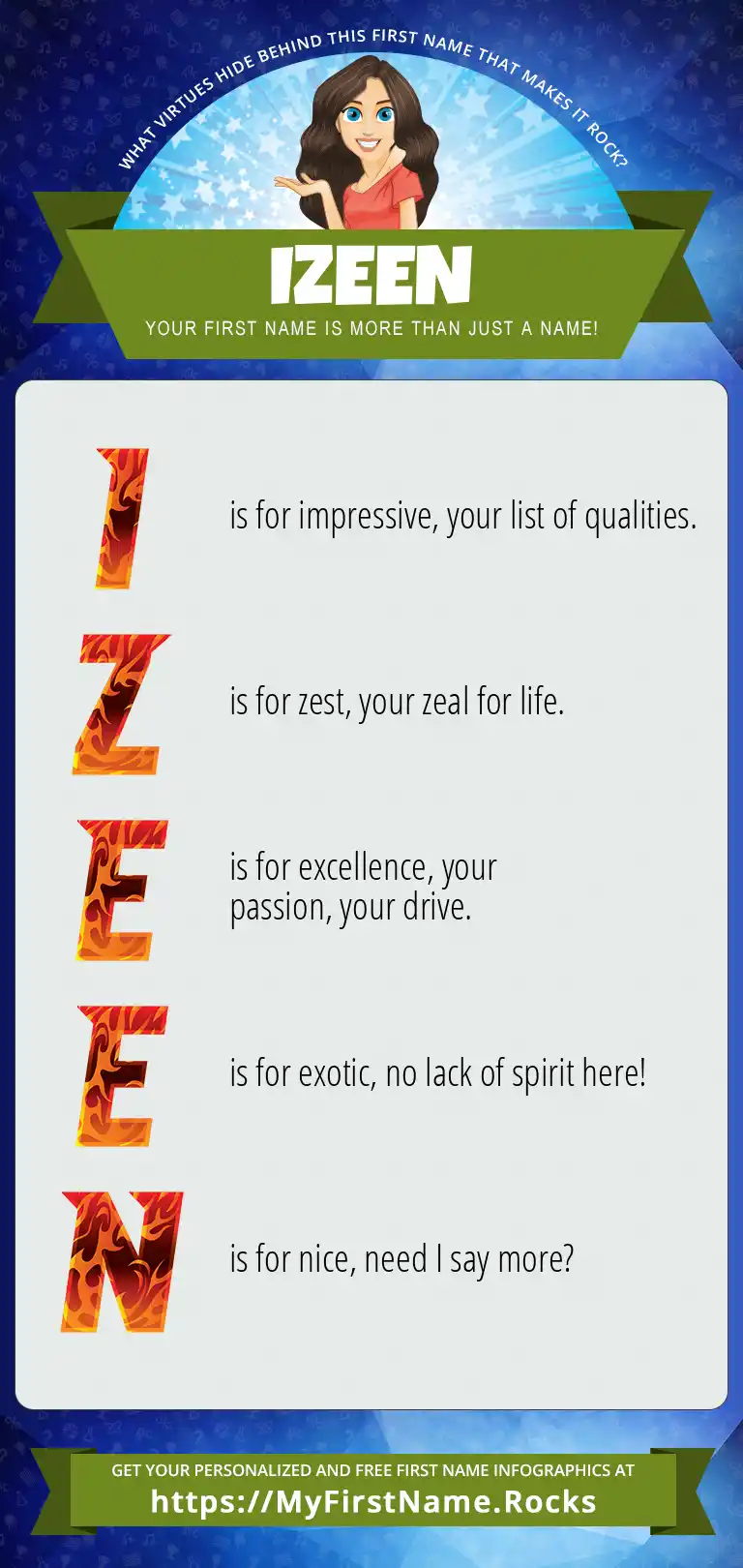 WHAT VIRTUES HIDE BEHIND THIS FIRST NAME THAT MAKES IT ROCK?

IZEEN

YOUR FIRST NAME IS MORE THAN JUST A NAME!

I is for impressive, your list of qualities.

Z is for zest, your zeal for life.

E is for excellence, your passion, your drive.

E is for exotic, no lack of spirit here!

N is for nice, need I say more?

GET YOUR PERSONALIZED AND FREE FIRST NAME INFOGRAPHICS AT

https://MyFirstName.Rocks