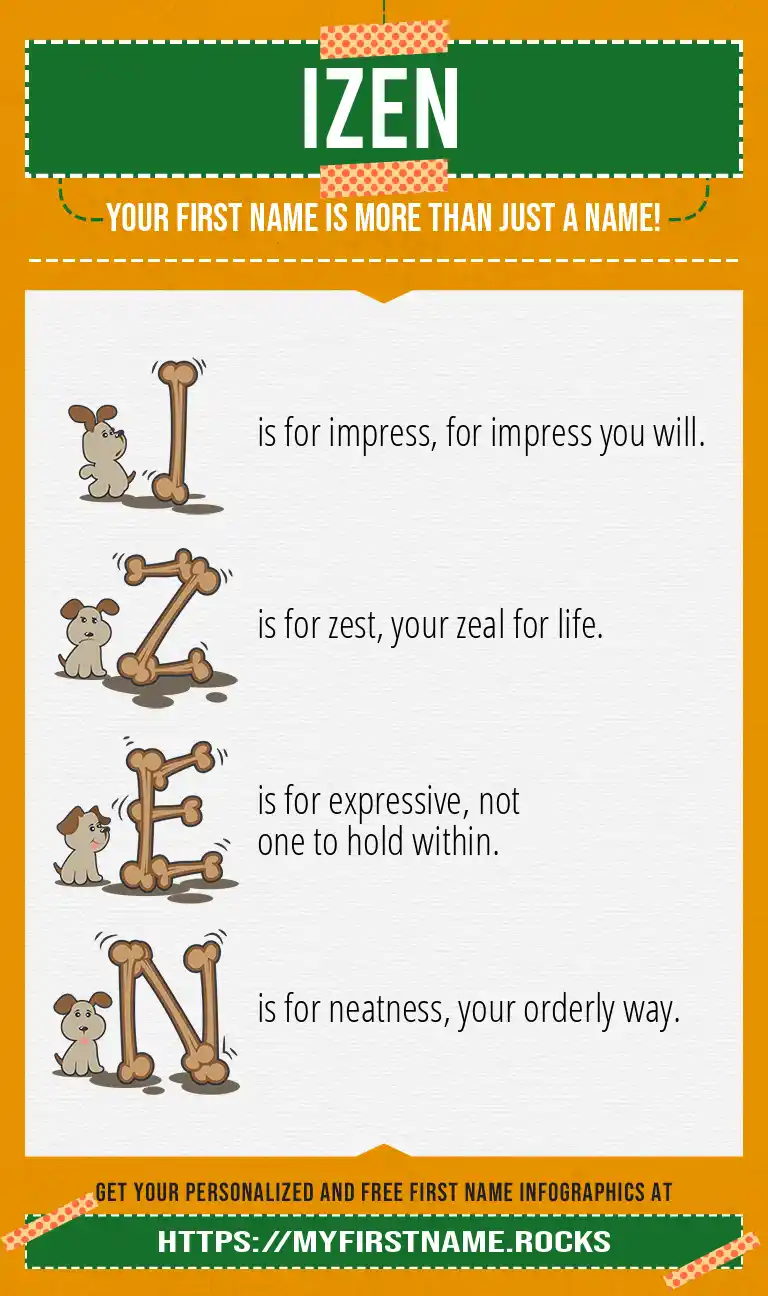 IZEN

YOUR FIRST NAME IS MORE THAN JUST A NAME!

I is for impress, for impress you will.

Z is for zest, your zeal for life.

E is for expressive, not one to hold within.

N is for neatness, your orderly way.

GET YOUR PERSONALIZED AND FREE FIRST NAME INFOGRAPHICS AT

HTTPS://MYFIRSTNAME.ROCKS