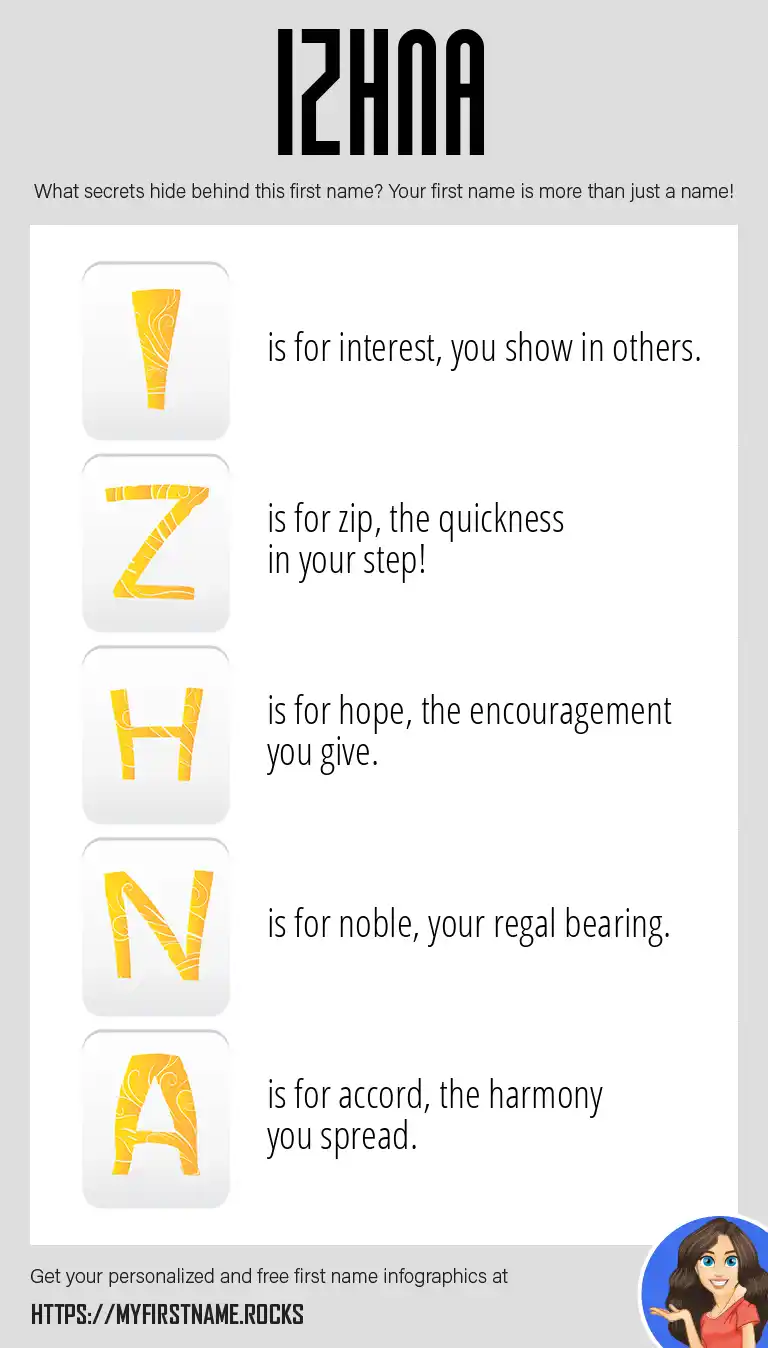 IZHNA

What secrets hide behind this first name? Your first name is more than just a name!

I is for interest, you show in others.

Z is for zip, the quickness in your step!

H is for hope, the encouragement you give.

N is for noble, your regal bearing.

A is for accord, the harmony you spread.

Get your personalized and free first name infographics at

HTTPS://MYFIRSTNAME.ROCKS