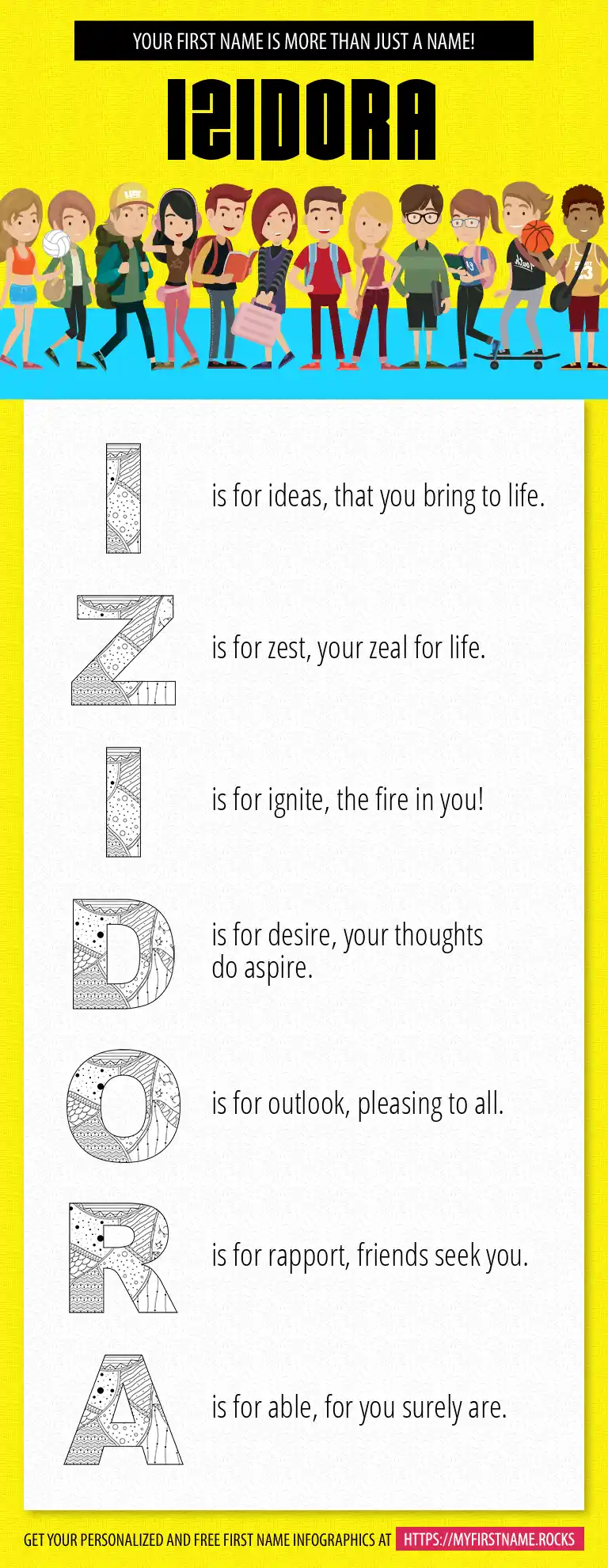 YOUR FIRST NAME IS MORE THAN JUST A NAME!

IZIDORA

I is for ideas, that you bring to life.

Z is for zest, your zeal for life.

I is for ignite, the fire in you!

D is for desire, your thoughts do aspire.

O is for outlook, pleasing to all.

R is for rapport, friends seek you.

A is for able, for you surely are.

GET YOUR PERSONALIZED AND FREE FIRST NAME INFOGRAPHICS AT HTTPS://MYFIRSTNAME.ROCKS