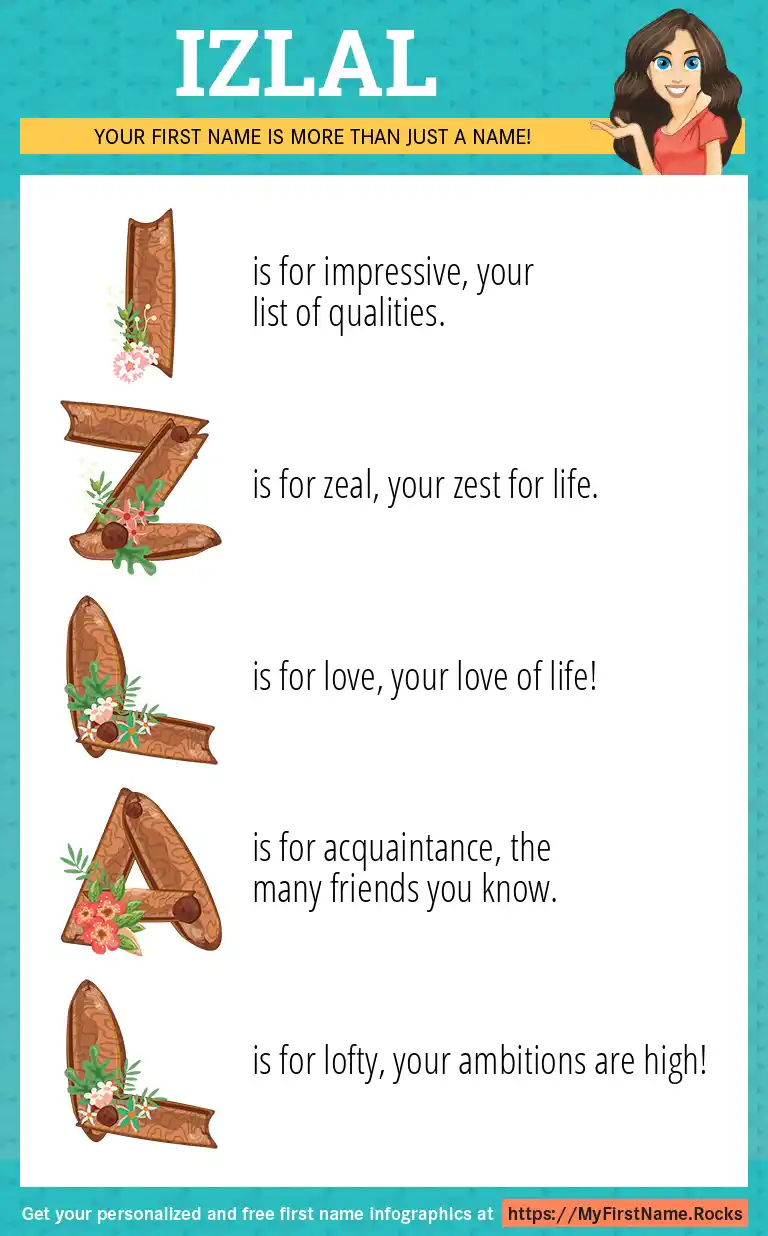 IZLAL

YOUR FIRST NAME IS MORE THAN JUST A NAME!

I is for impressive, your list of qualities.

Z is for zeal, your zest for life.

L is for love, your love of life!

A is for acquaintance, the many friends you know.

L is for lofty, your ambitions are high!

Get your personalized and free first name infographics at https://MyFirstName.Rocks