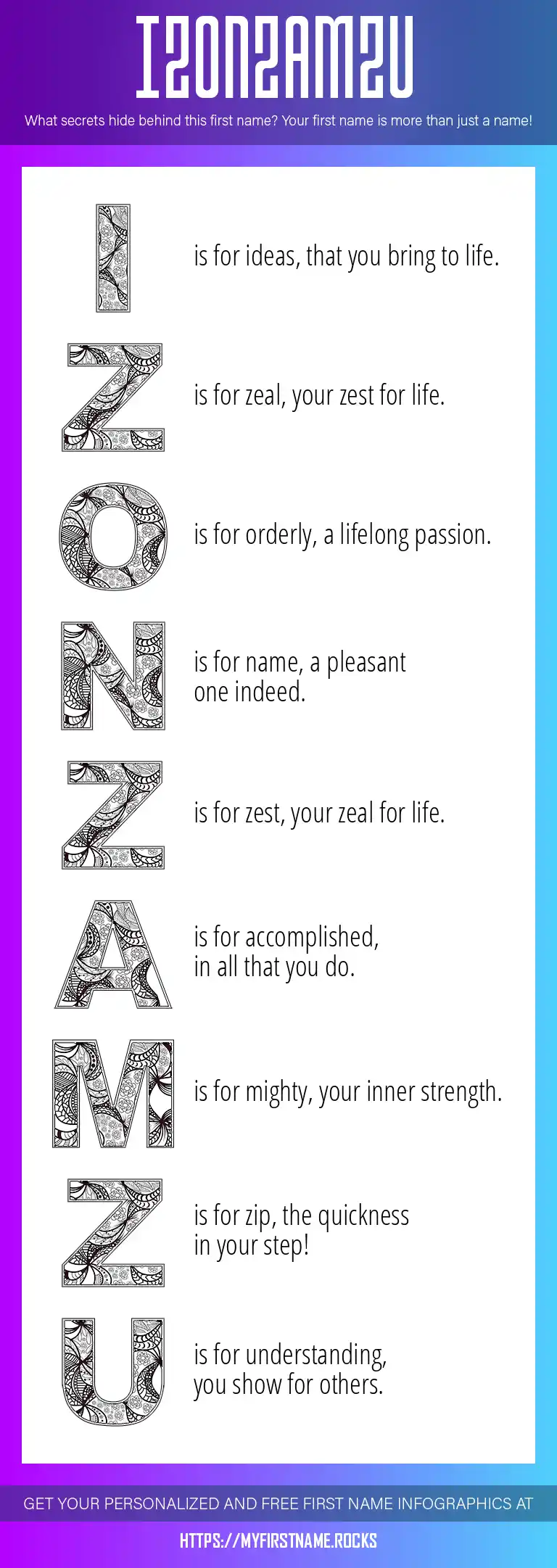 IZONZAMZU

What secrets hide behind this first name? Your first name is more than just a name!

I is for ideas, that you bring to life.

Z is for zeal, your zest for life.

O is for orderly, a lifelong passion.

N is for name, a pleasant one indeed.

Z is for zest, your zeal for life.

A is for accomplished, in all that you do.

M is for mighty, your inner strength.

Z is for zip, the quickness in your step!

U is for understanding, you show for others.

GET YOUR PERSONALIZED AND FREE FIRST NAME INFOGRAPHICS AT

HTTPS://MYFIRSTNAME.ROCKS