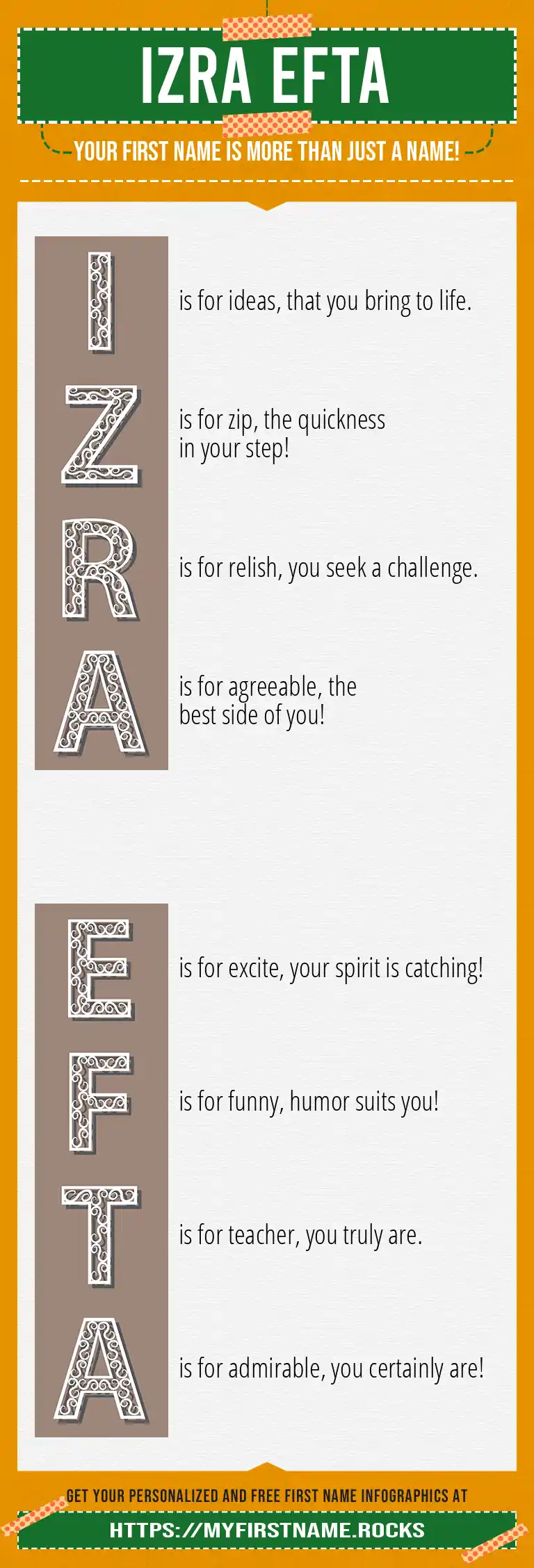 IZRA EFTA

YOUR FIRST NAME IS MORE THAN JUST A NAME!

I is for ideas, that you bring to life.

Z is for zip, the quickness in your step!

R is for relish, you seek a challenge.

A is for agreeable, the best side of you!

E is for excite, your spirit is catching!

F is for funny, humor suits you!

T is for teacher, you truly are.

A is for admirable, you certainly are!

GET YOUR PERSONALIZED AND FREE FIRST NAME INFOGRAPHICS AT

HTTPS://MYFIRSTNAME.ROCKS