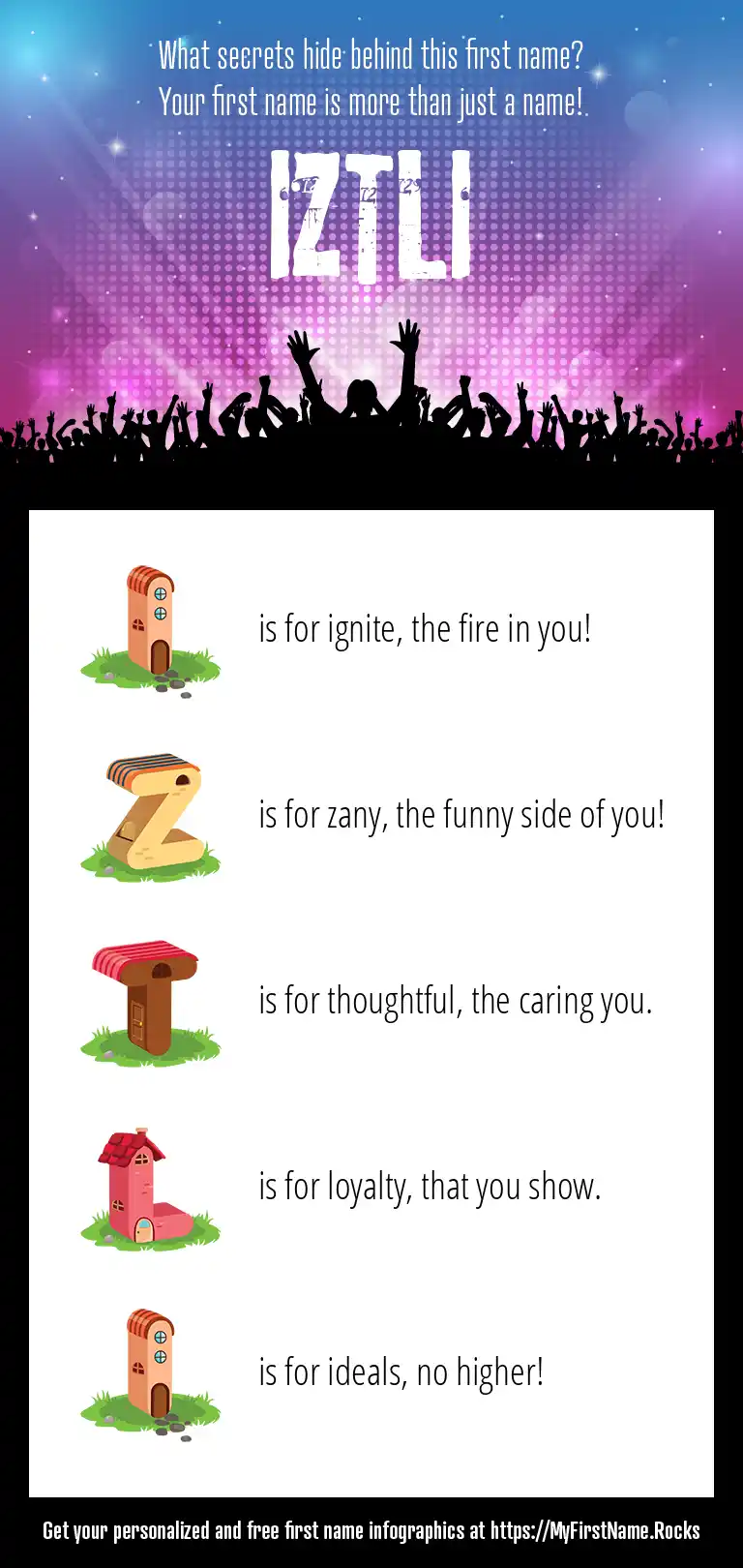 What secrets hide behind this first name?
Your first name is more than just a name!

IZTLI

I is for ignite, the fire in you!

Z is for zany, the funny side of you!

T is for thoughtful, the caring you.

L is for loyalty, that you show.

I is for ideals, no higher!

Get your personalized and free first name infographics at https://MyFirstName.Rocks