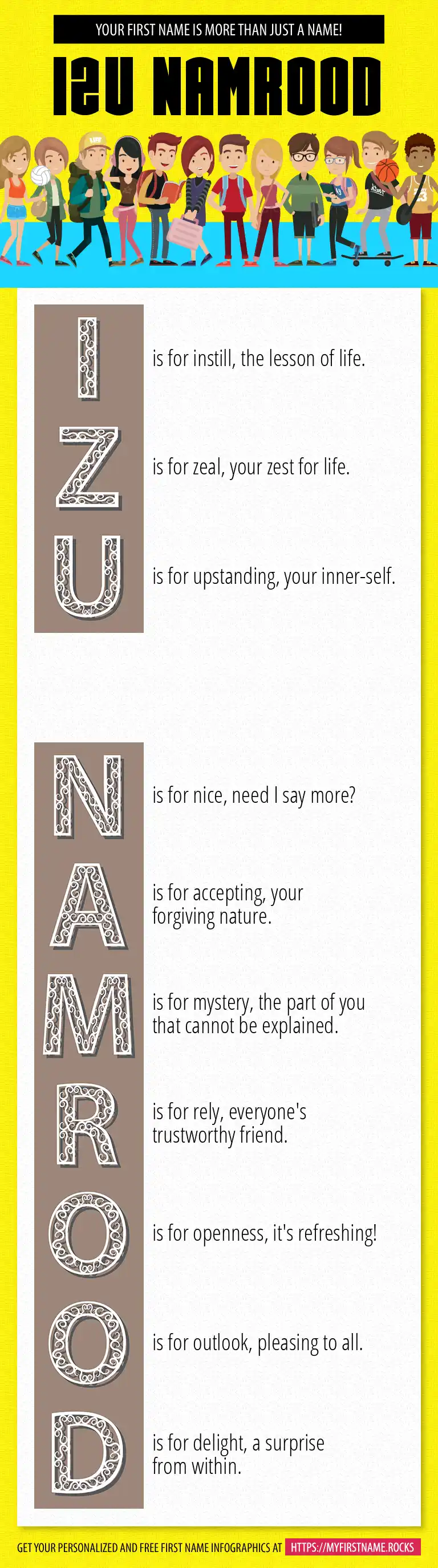 YOUR FIRST NAME IS MORE THAN JUST A NAME!

IZU NAMROOD

I is for instill, the lesson of life.

Z is for zeal, your zest for life.

U is for upstanding, your inner-self.

N is for nice, need I say more?

A is for accepting, your forgiving nature.

M is for mystery, the part of you that cannot be explained.

R is for rely, everyone's trustworthy friend.

O is for openness, it's refreshing!

O is for outlook, pleasing to all.

D is for delight, a surprise from within.

GET YOUR PERSONALIZED AND FREE FIRST NAME INFOGRAPHICS AT HTTPS://MYFIRSTNAME.ROCKS