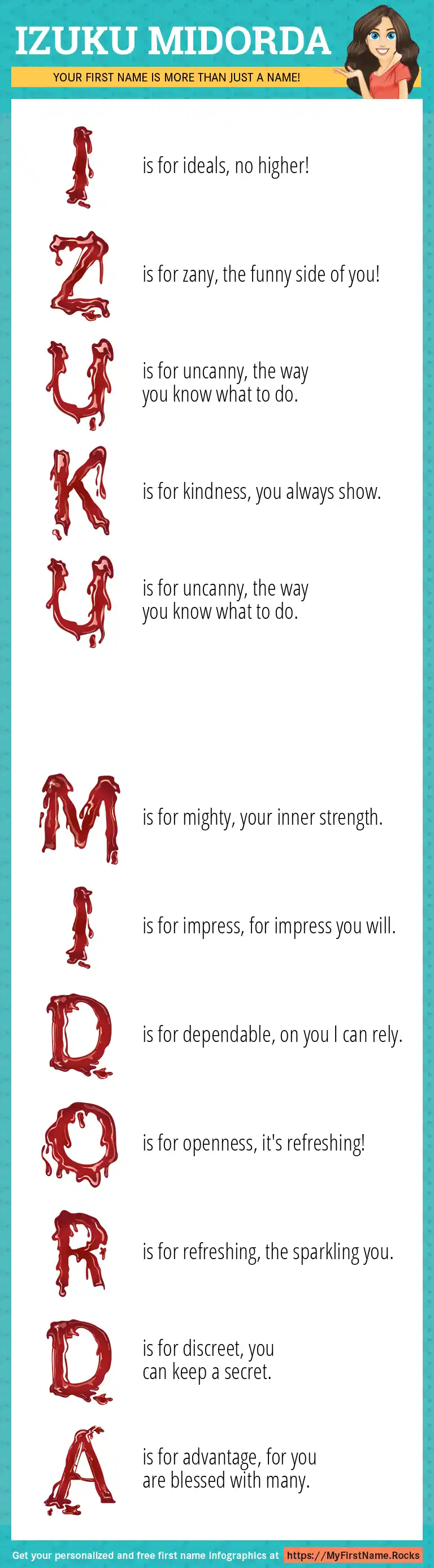 IZUKU MIDORDA

YOUR FIRST NAME IS MORE THAN JUST A NAME!

I is for ideals, no higher!

Z is for zany, the funny side of you!

U is for uncanny, the way you know what to do.

K is for kindness, you always show.

U is for uncanny, the way you know what to do.

M is for mighty, your inner strength.

I is for impress, for impress you will.

D is for dependable, on you I can rely.

O is for openness, it's refreshing!

R is for refreshing, the sparkling you.

D is for discreet, you can keep a secret.

A is for advantage, for you are blessed with many.

Get your personalized and free first name infographics at https://MyFirstName.Rocks