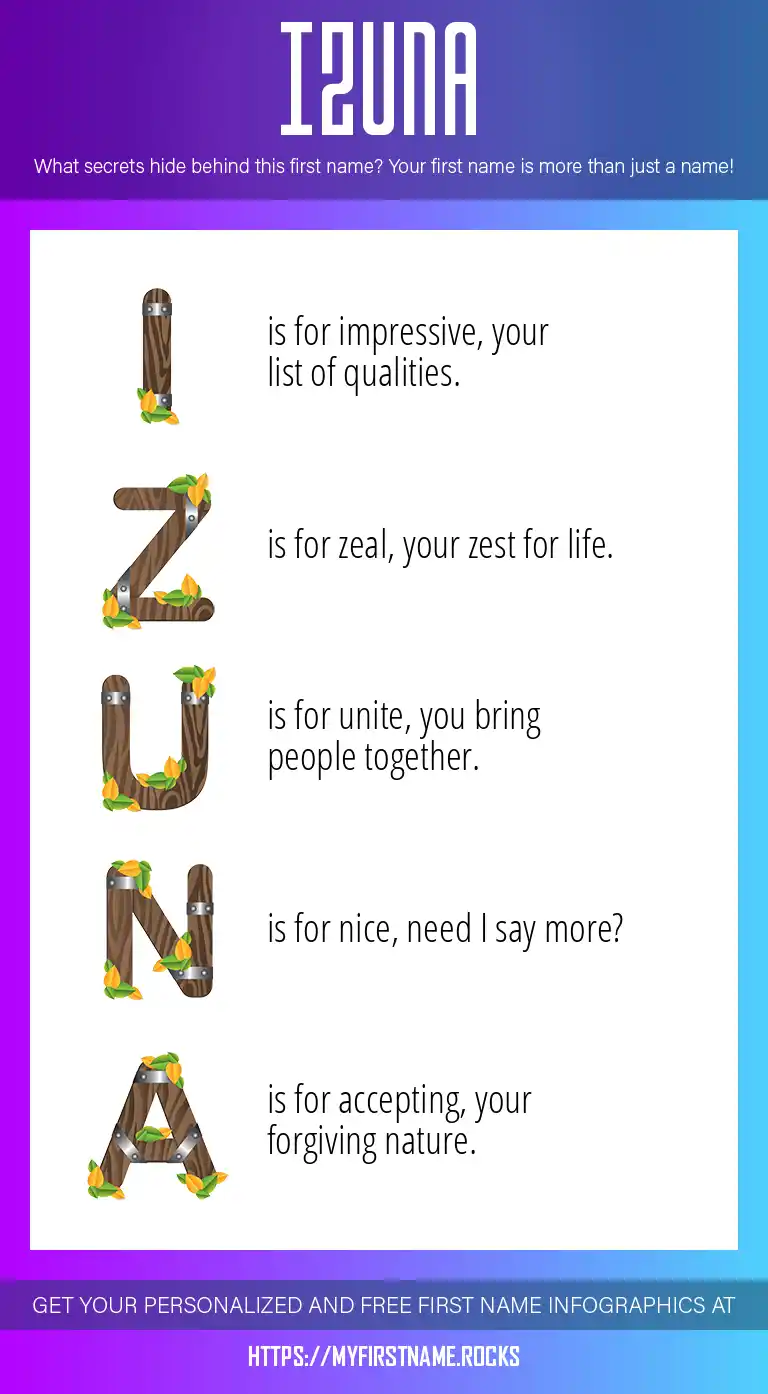 IZUNA

What secrets hide behind this first name? Your first name is more than just a name!

I is for impressive, your list of qualities.

Z is for zeal, your zest for life.

U is for unite, you bring people together.

N is for nice, need I say more?

A is for accepting, your forgiving nature.

GET YOUR PERSONALIZED AND FREE FIRST NAME INFOGRAPHICS AT

HTTPS://MYFIRSTNAME.ROCKS