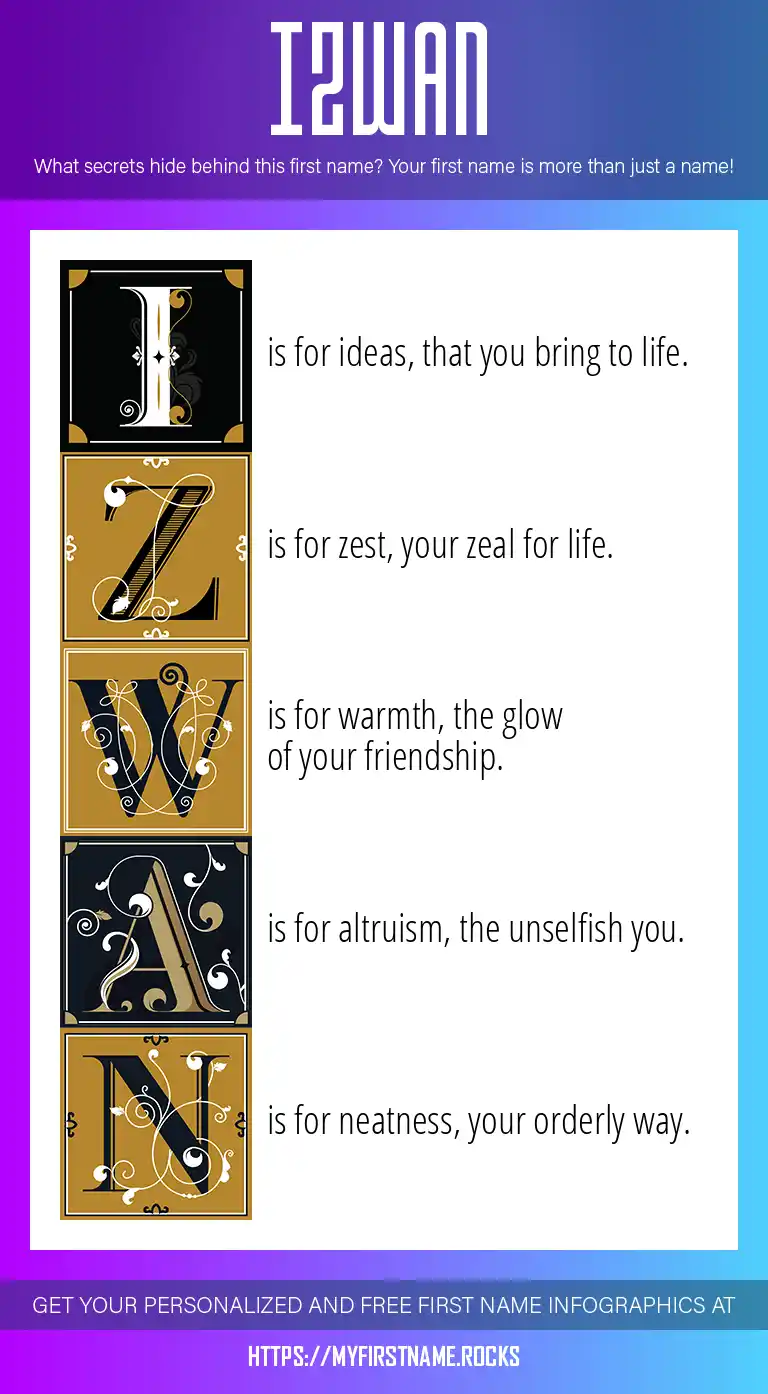 IZWAN

What secrets hide behind this first name? Your first name is more than just a name!

I is for ideas, that you bring to life.

Z is for zest, your zeal for life.

W is for warmth, the glow of your friendship.

A is for altruism, the unselfish you.

N is for neatness, your orderly way.

GET YOUR PERSONALIZED AND FREE FIRST NAME INFOGRAPHICS AT

HTTPS://MYFIRSTNAME.ROCKS