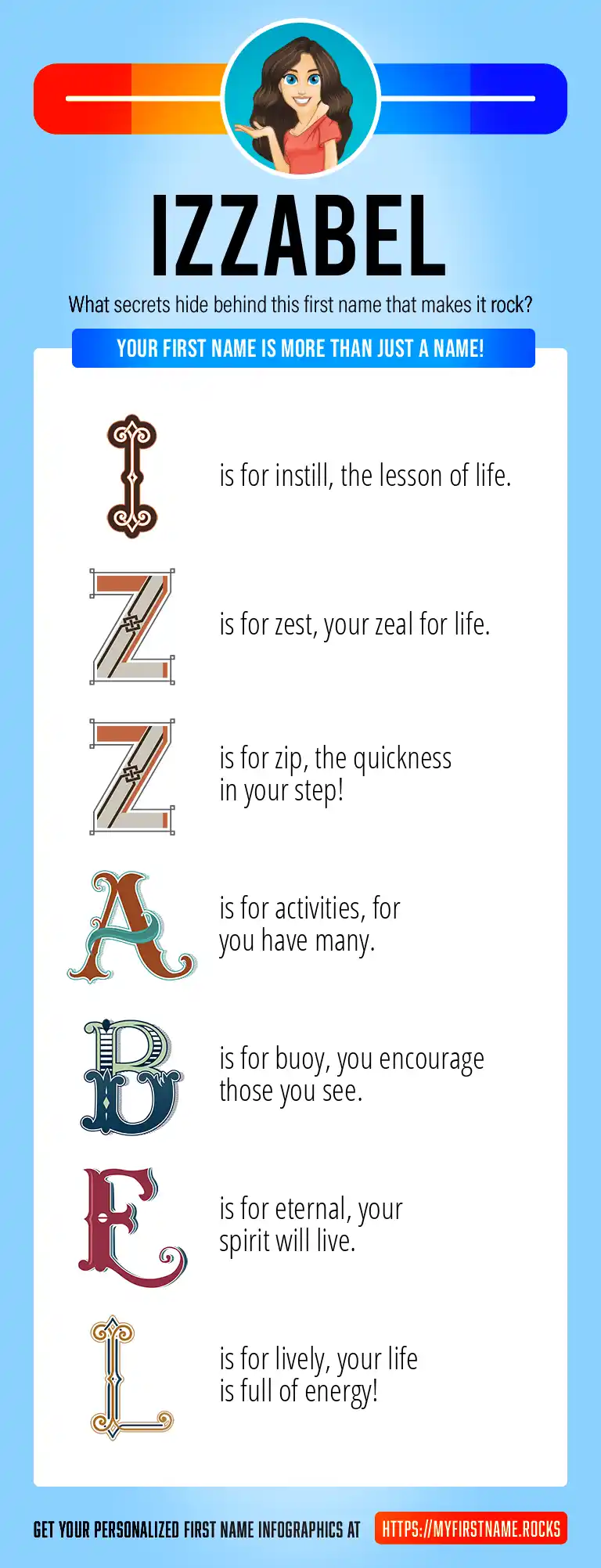 IZZABEL

What secrets hide behind this first name that makes it rock?

YOUR FIRST NAME IS MORE THAN JUST A NAME!

I is for instill, the lesson of life.

Z is for zest, your zeal for life.

Z is for zip, the quickness in your step!

A is for activities, for you have many.

B is for buoy, you encourage those you see.

E is for eternal, your spirit will live.

L is for lively, your life is full of energy!

GET YOUR PERSONALIZED FIRST NAME INFOGRAPHICS AT HTTPS://MYFIRSTNAME.ROCKS