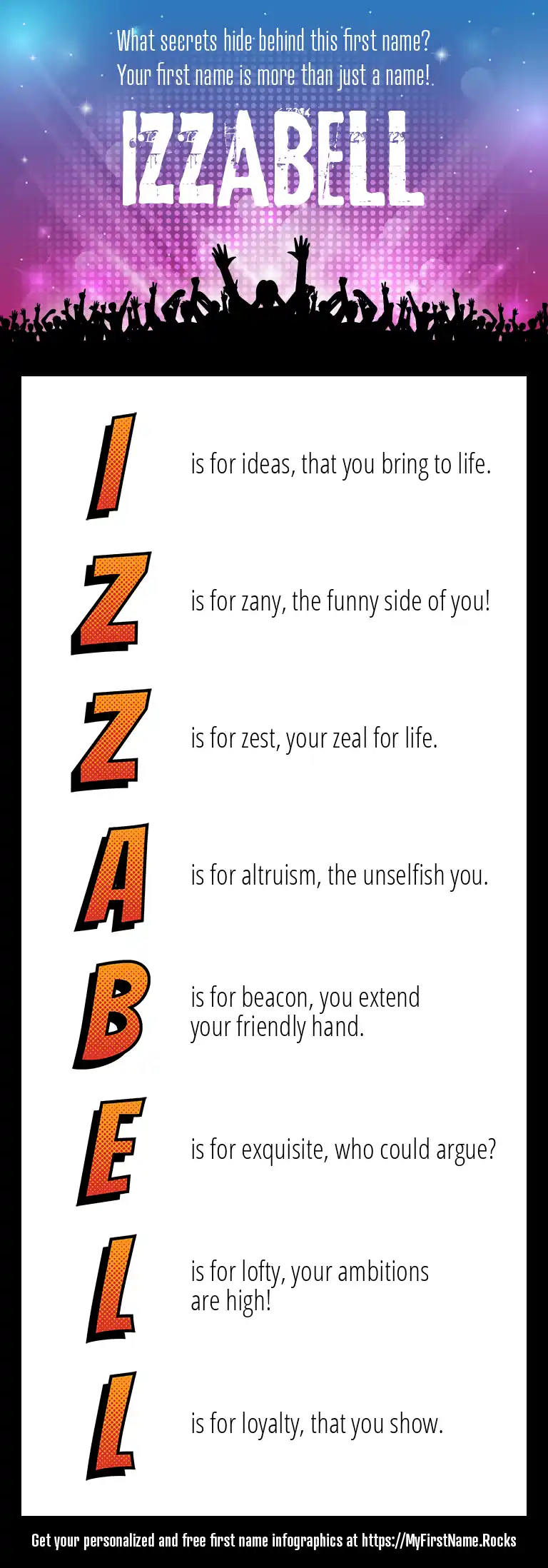 What secrets hide behind this first name?
Your first name is more than just a name!

IZZABELL

I is for ideas, that you bring to life.

Z is for zany, the funny side of you!

Z is for zest, your zeal for life.

A is for altruism, the unselfish you.

B is for beacon, you extend your friendly hand.

E is for exquisite, who could argue?

L is for lofty, your ambitions are high!

L is for loyalty, that you show.

Get your personalized and free first name infographics at https://MyFirstName.Rocks