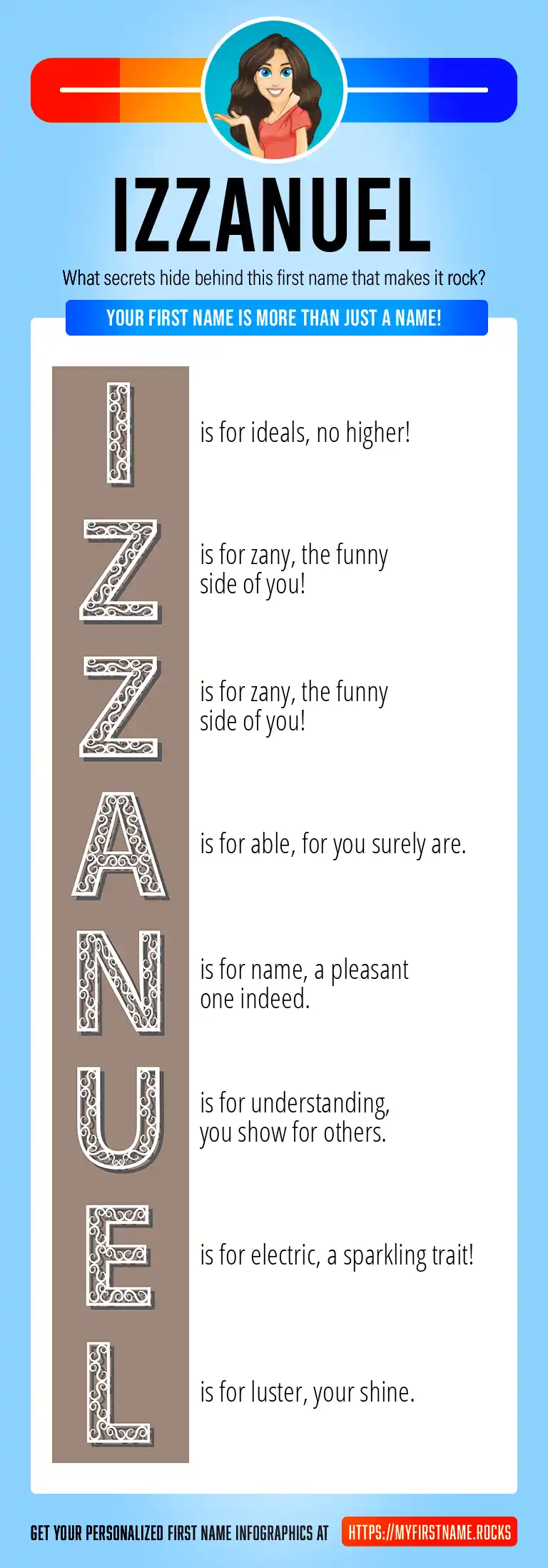 IZZANUEL

What secrets hide behind this first name that makes it rock?

YOUR FIRST NAME IS MORE THAN JUST A NAME!

I is for ideals, no higher!

Z is for zany, the funny side of you!

Z is for zany, the funny side of you!

A is for able, for you surely are.

N is for name, a pleasant one indeed.

U is for understanding, you show for others.

E is for electric, a sparkling trait!

L is for luster, your shine.

GET YOUR PERSONALIZED FIRST NAME INFOGRAPHICS AT HTTPS://MYFIRSTNAME.ROCKS