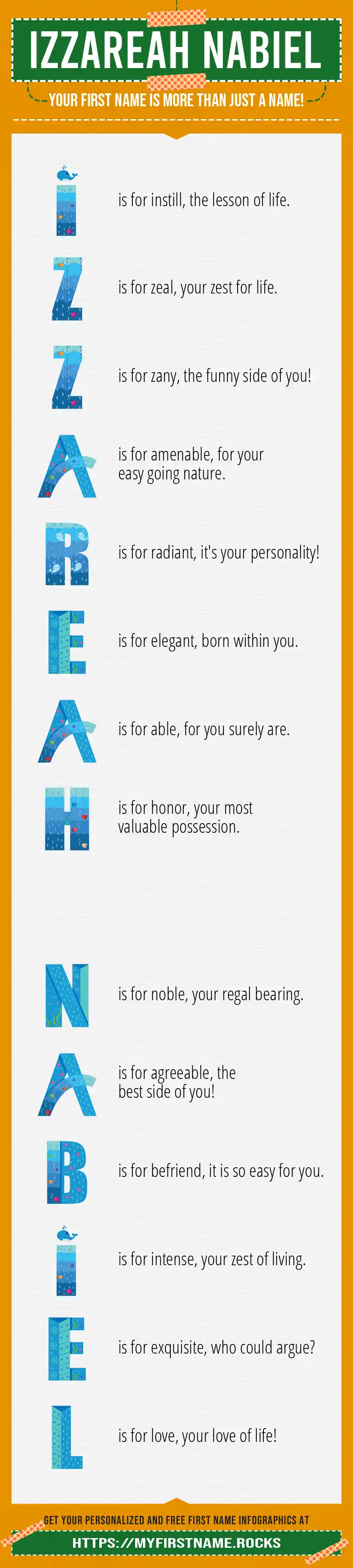 IZZAREAH NABIEL

YOUR FIRST NAME IS MORE THAN JUST A NAME!

I is for instill, the lesson of life.

Z is for zeal, your zest for life.

Z is for zany, the funny side of you!

A is for amenable, for your easy going nature.

R is for radiant, it's your personality!

E is for elegant, born within you.

A is for able, for you surely are.

H is for honor, your most valuable possession.

N is for noble, your regal bearing.

A is for agreeable, the best side of you!

B is for befriend, it is so easy for you.

I is for intense, your zest of living.

E is for exquisite, who could argue?

L is for love, your love of life!

GET YOUR PERSONALIZED AND FREE FIRST NAME INFOGRAPHICS AT

HTTPS://MYFIRSTNAME.ROCKS