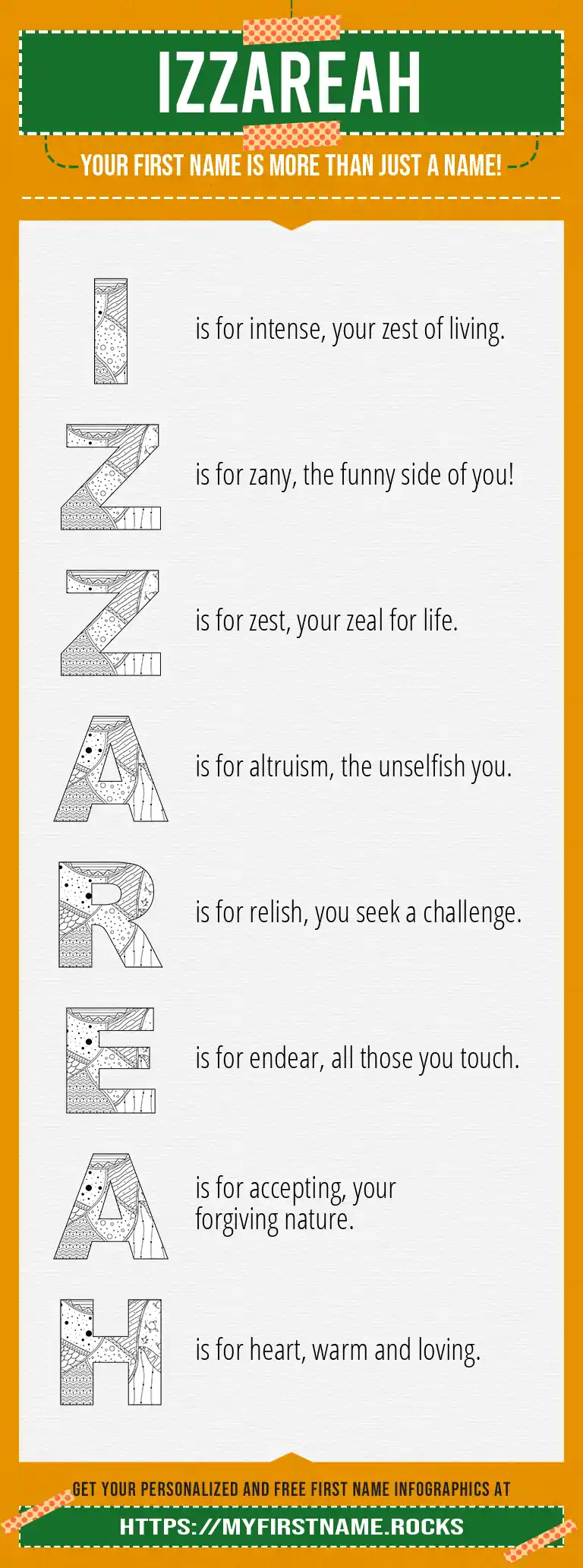 IZZAREAH

YOUR FIRST NAME IS MORE THAN JUST A NAME!

I is for intense, your zest of living.

Z is for zany, the funny side of you!

Z is for zest, your zeal for life.

A is for altruism, the unselfish you.

R is for relish, you seek a challenge.

E is for endear, all those you touch.

A is for accepting, your forgiving nature.

H is for heart, warm and loving.

GET YOUR PERSONALIZED AND FREE FIRST NAME INFOGRAPHICS AT

HTTPS://MYFIRSTNAME.ROCKS